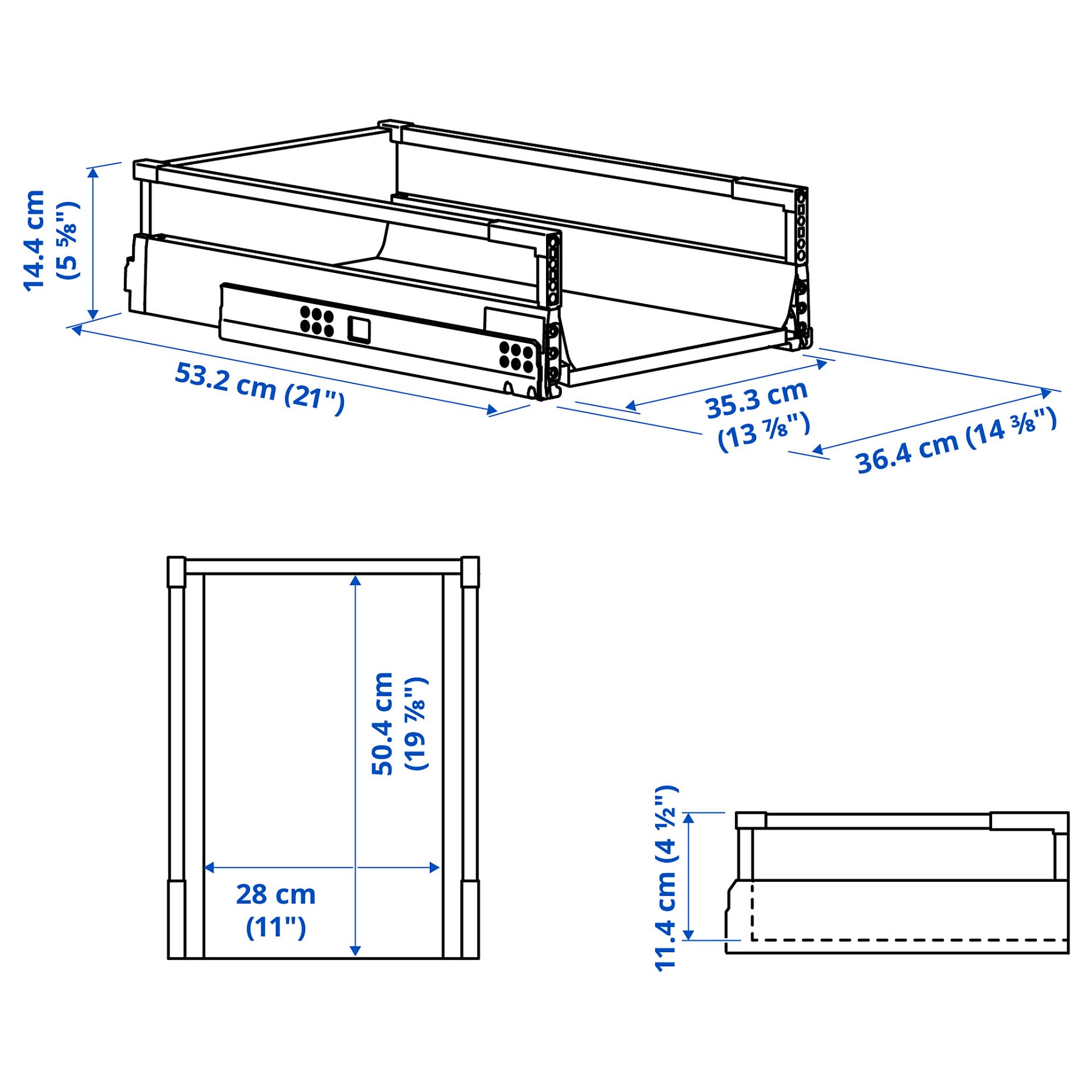 14.4 cm
(5 ⅝")

53.2 cm (21")

35.3 cm
(13 ⅞")

36.4 cm (14 ⅜")

50.4 cm
(19 ⅞")

28 cm
(11")

11.4 cm (4 ½")