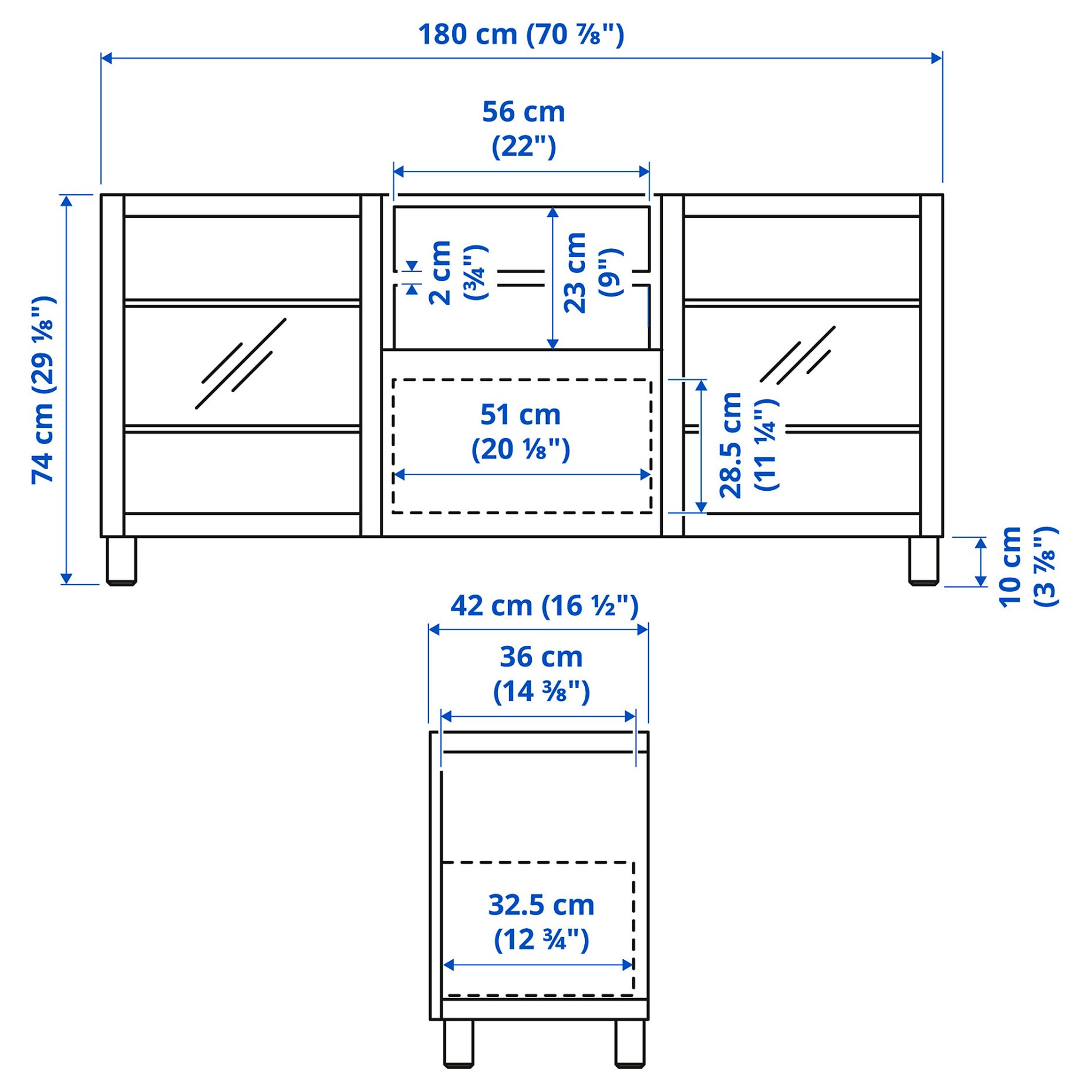 180 cm (70 ⅞")

56 cm (22")

74 cm (29 ⅛")

2 cm (¾")

23 cm (9")

51 cm (20 ⅛")

28.5 cm (11 ¼")

10 cm (3 ⅞")

42 cm (16 ½")

36 cm (14 ⅜")

32.5 cm (12 ¾")