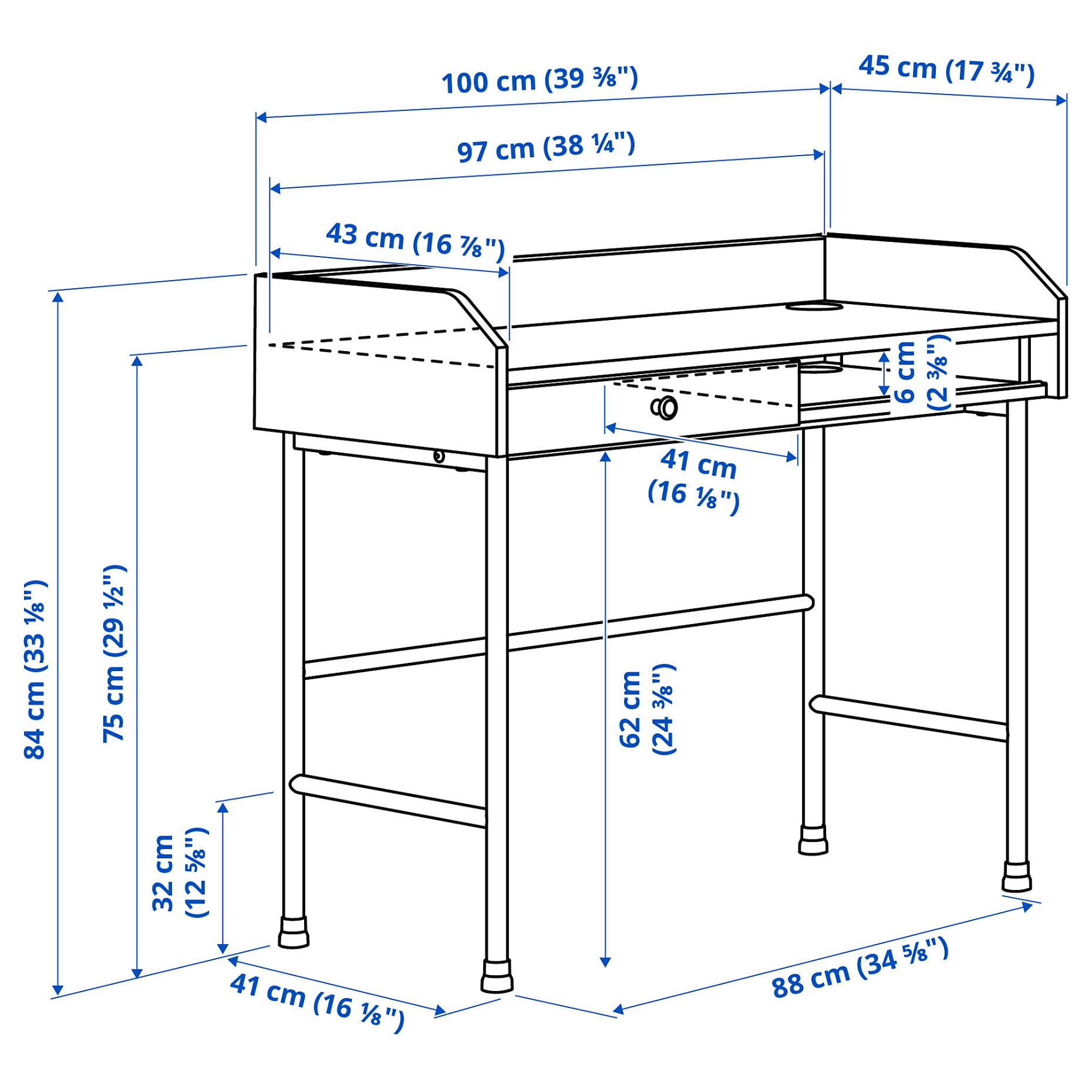 100 cm (39 ⅜")
45 cm (17 ¾")
97 cm (38 ¼")
43 cm (16 ⅞")
6 cm (2 ⅜")
41 cm (16 ⅛")
84 cm (33 ⅛")
75 cm (29 ½")
62 cm (24 ⅜")
32 cm (12 ⅝")
41 cm (16 ⅛")
88 cm (34 ⅝")