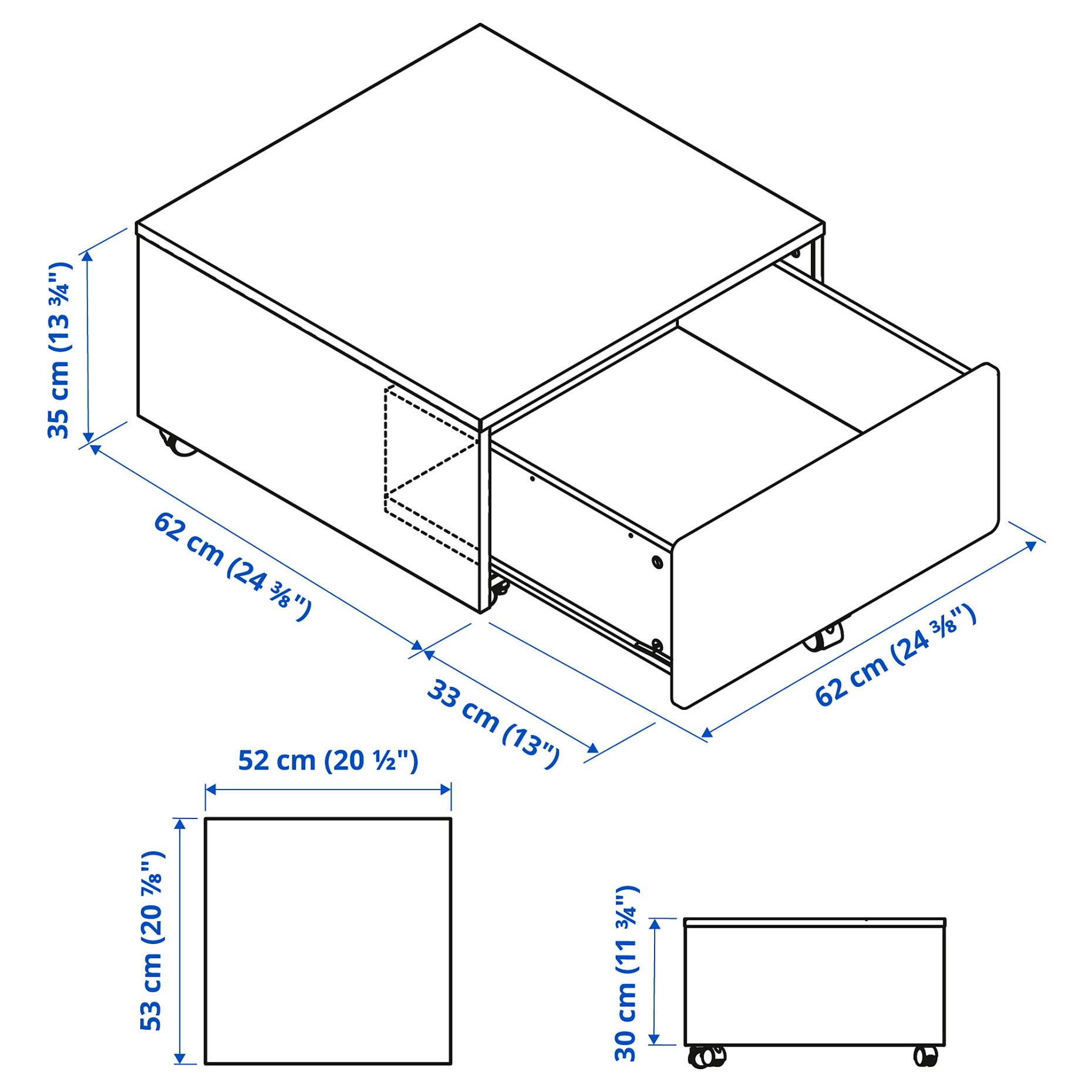 35 cm (13 ¾")

62 cm (24 ⅜")

33 cm (13")

62 cm (24 ⅜")

52 cm (20 ½")

53 cm (20 ⅞")

30 cm (11 ¾")