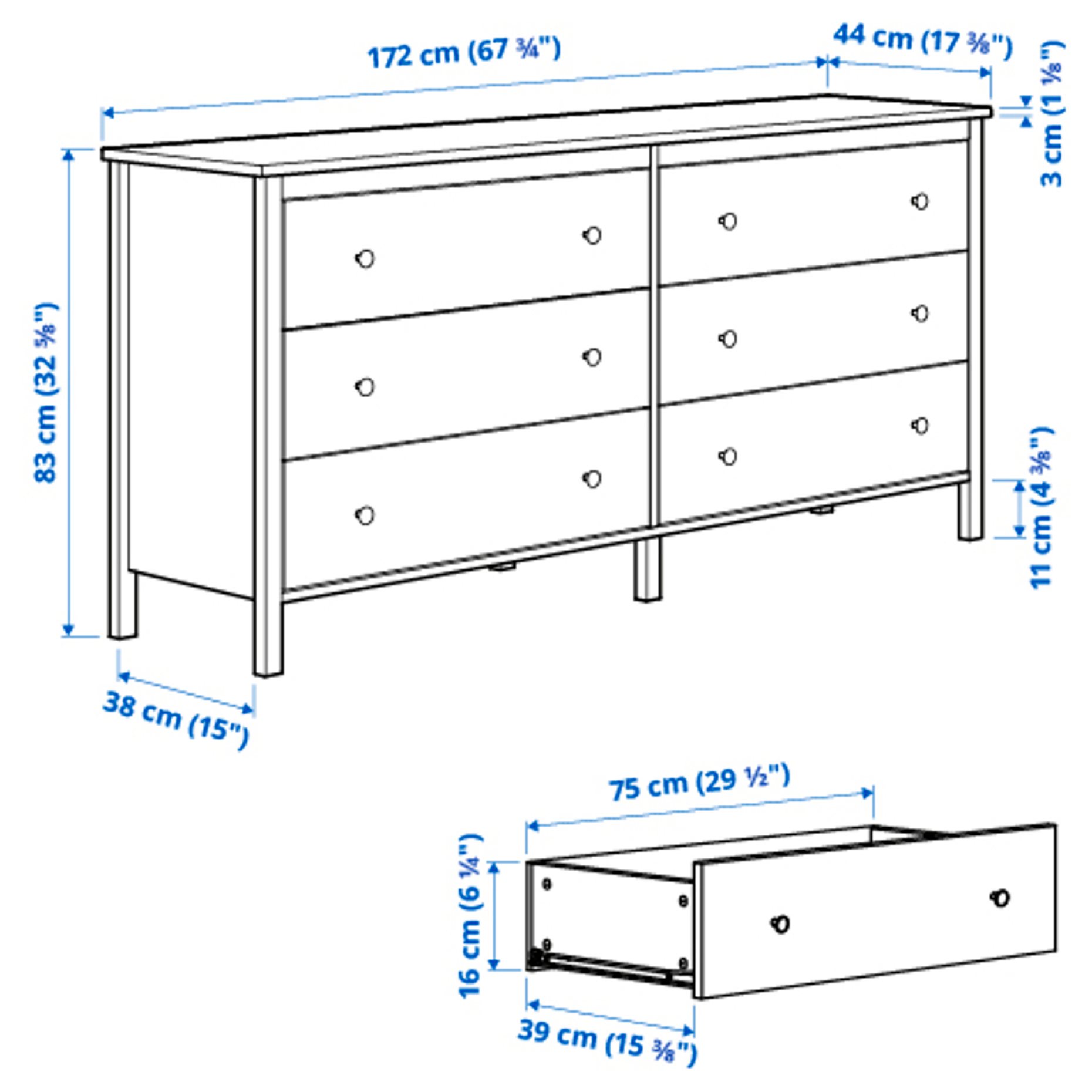 172 cm (67 ¾")

44 cm (17 ⅜")

3 cm (1 ⅛")

83 cm (32 ⅝")

11 cm (4 ⅜")

38 cm (15")

75 cm (29 ½")

16 cm (6 ¼")

39 cm (15 ⅜")