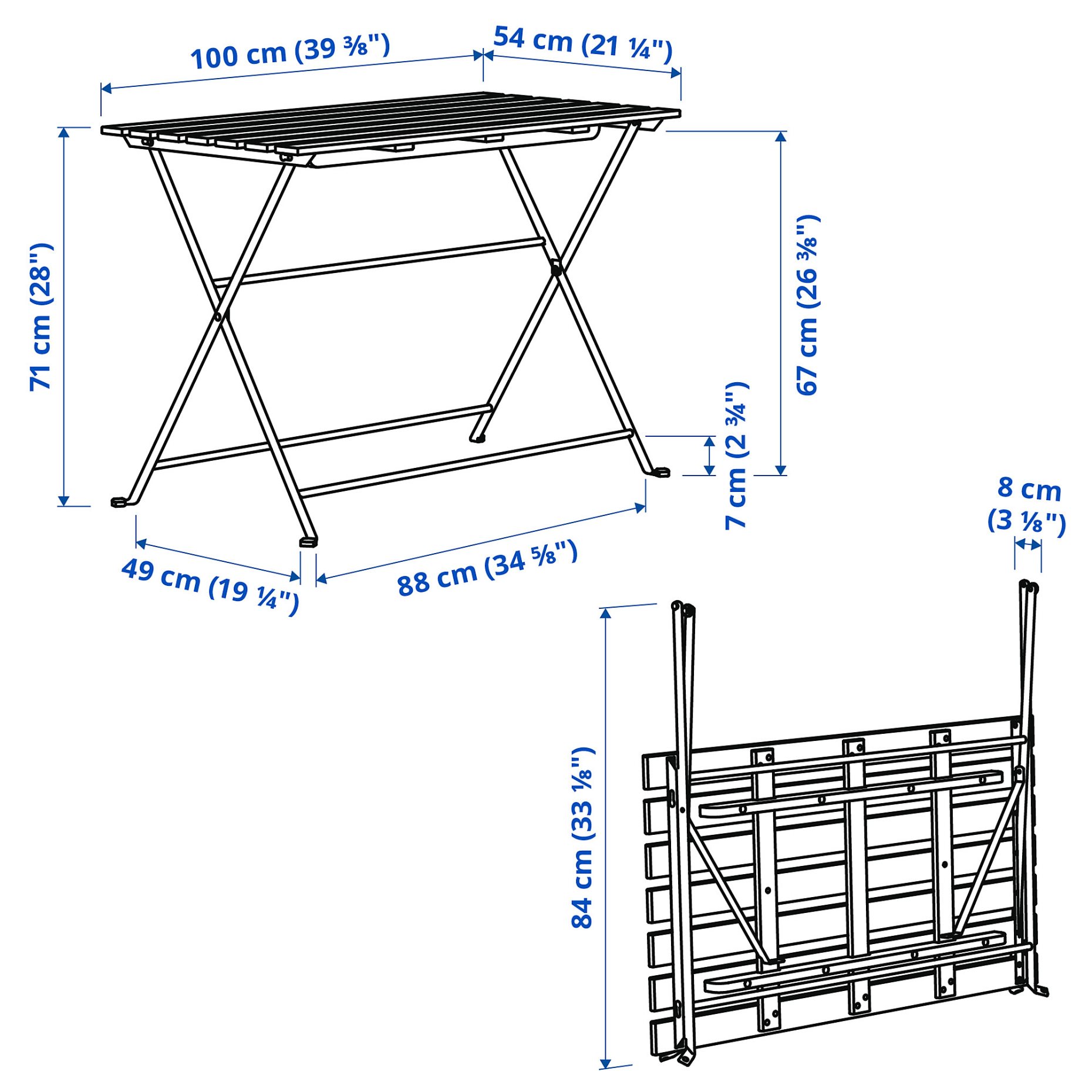 100 cm (39 ⅜")
54 cm (21 ¼")
71 cm (28")
67 cm (26 ⅜")
7 cm (2 ¾")
49 cm (19 ¼")
88 cm (34 ⅝")
8 cm (3 ⅛")
84 cm (33 ⅛")