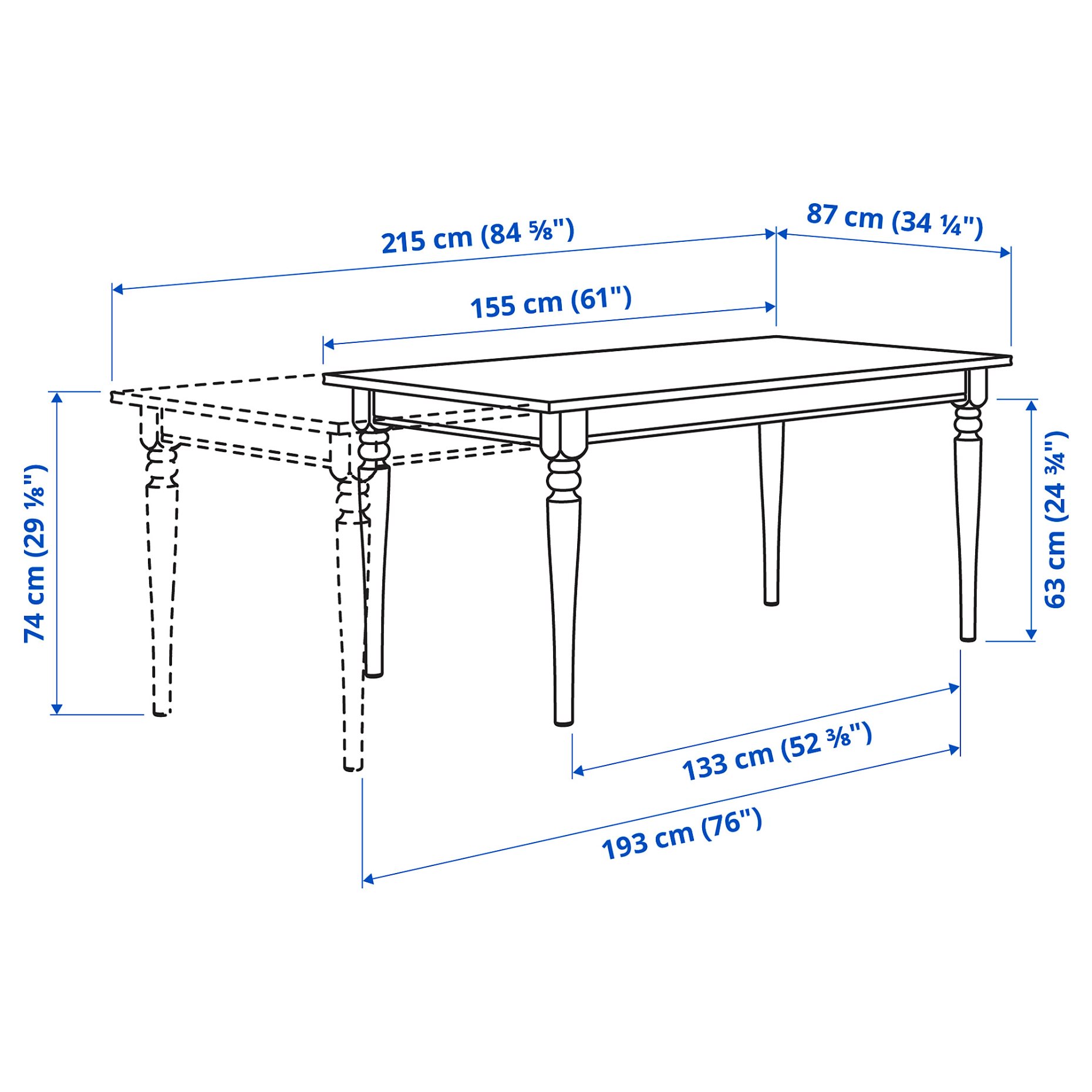 215 cm (84 ⅝")
87 cm (34 ¼")
155 cm (61")
74 cm (29 ⅛")
63 cm (24 ¾")
133 cm (52 ⅜")
193 cm (76")