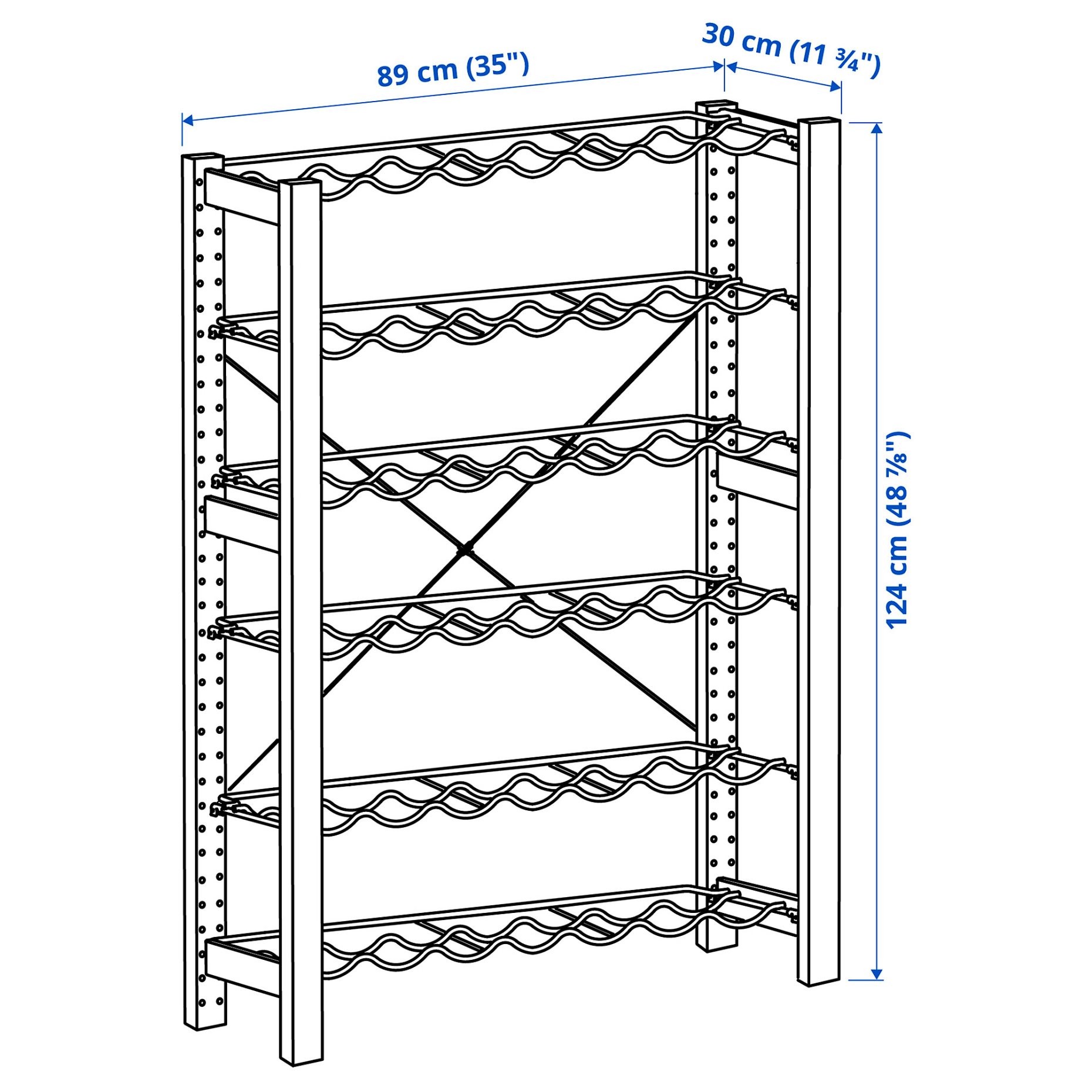 89 cm (35")

30 cm (11 ¾")

124 cm (48 ⅞")