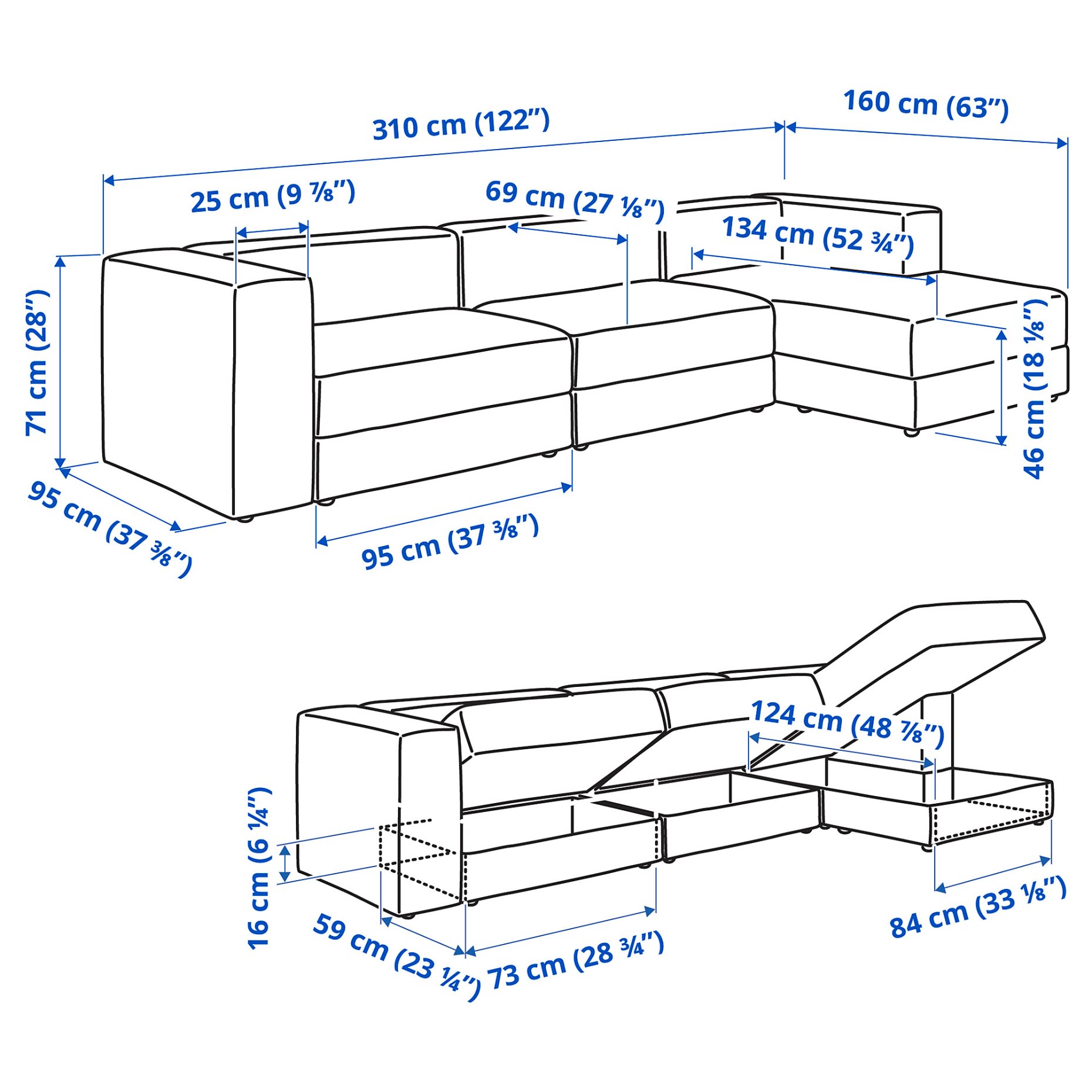 310 cm (122")

160 cm (63")

25 cm (9 ⅞")

69 cm (27 ⅛")

134 cm (52 ¾")

71 cm (28")

46 cm (18 ⅛")

95 cm (37 ⅜")

95 cm (37 ⅜")

124 cm (48 ⅞")

16 cm (6 ¼")

59 cm (23 ¼")

73 cm (28 ¾")

84 cm (33 ⅛")