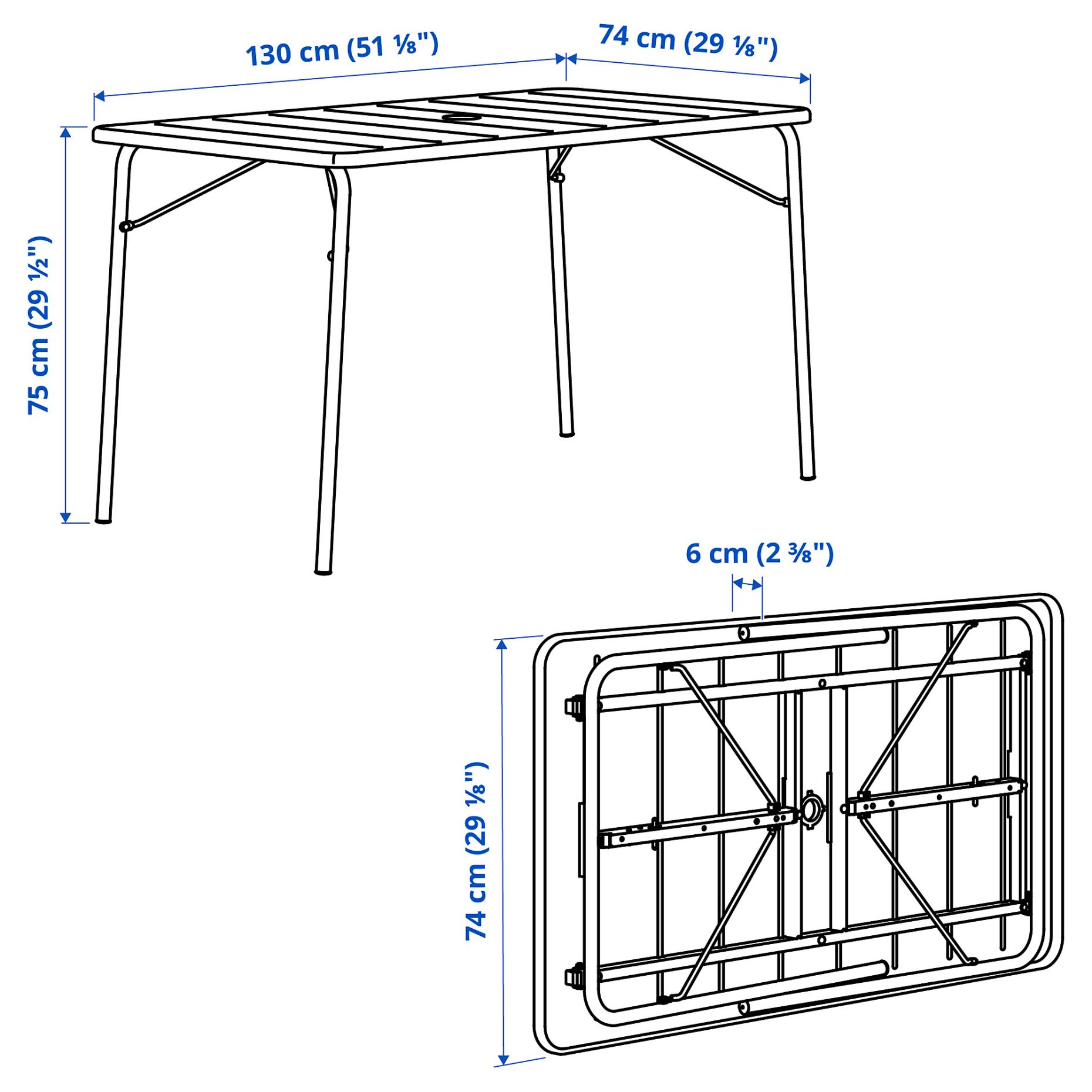 130 cm (51 ⅛")

74 cm (29 ⅛")

75 cm (29 ½")

6 cm (2 ⅜")

74 cm (29 ⅛")