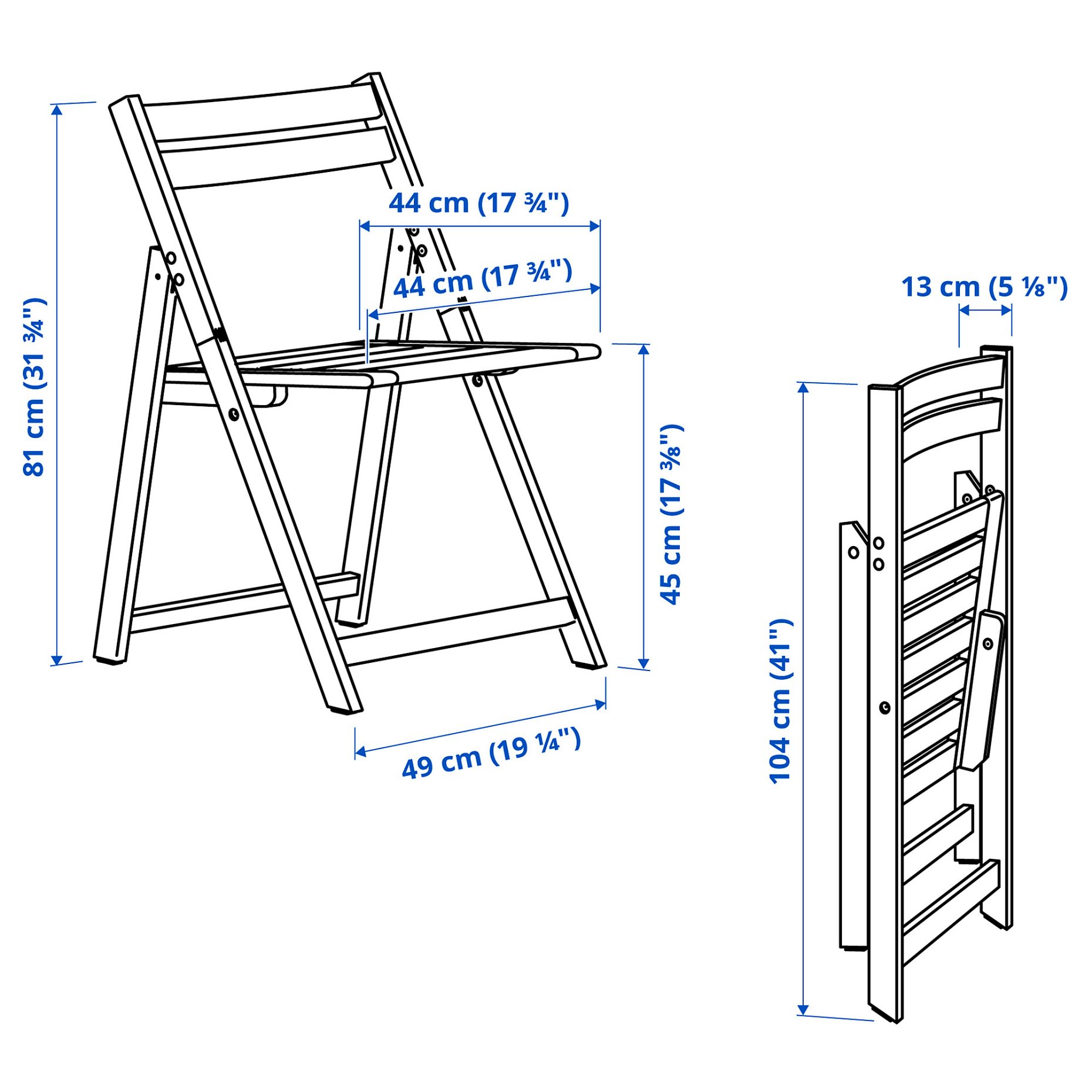 81 cm (31 ¾")

44 cm (17 ¾")

44 cm (17 ¾")

45 cm (17 ⅜")

49 cm (19 ¼")

13 cm (5 ⅛")

104 cm (41")