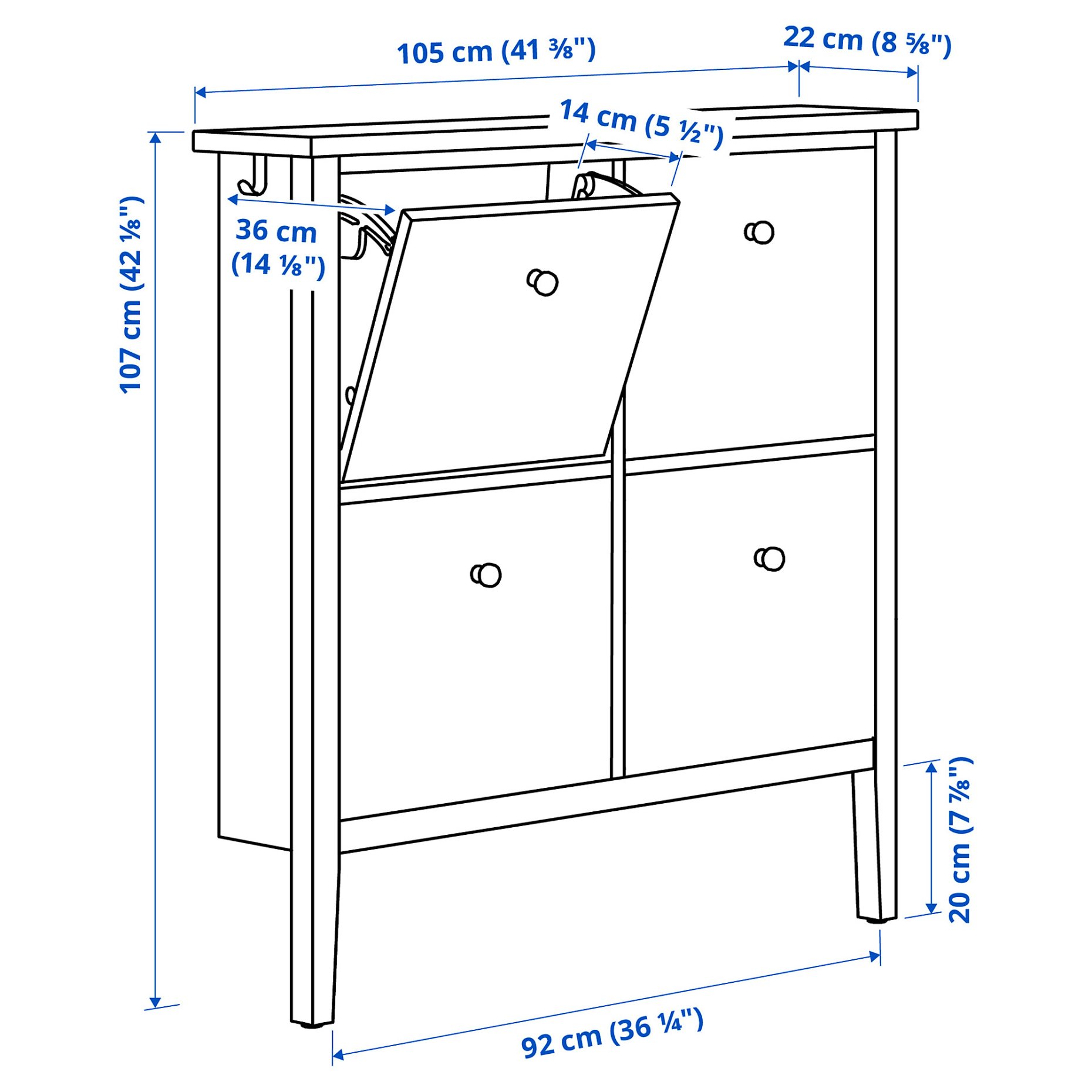 105 cm (41 ⅜")

22 cm (8 ⅝")

14 cm (5 ½")

36 cm (14 ⅛")

107 cm (42 ⅛")

20 cm (7 ⅞")

92 cm (36 ¼")