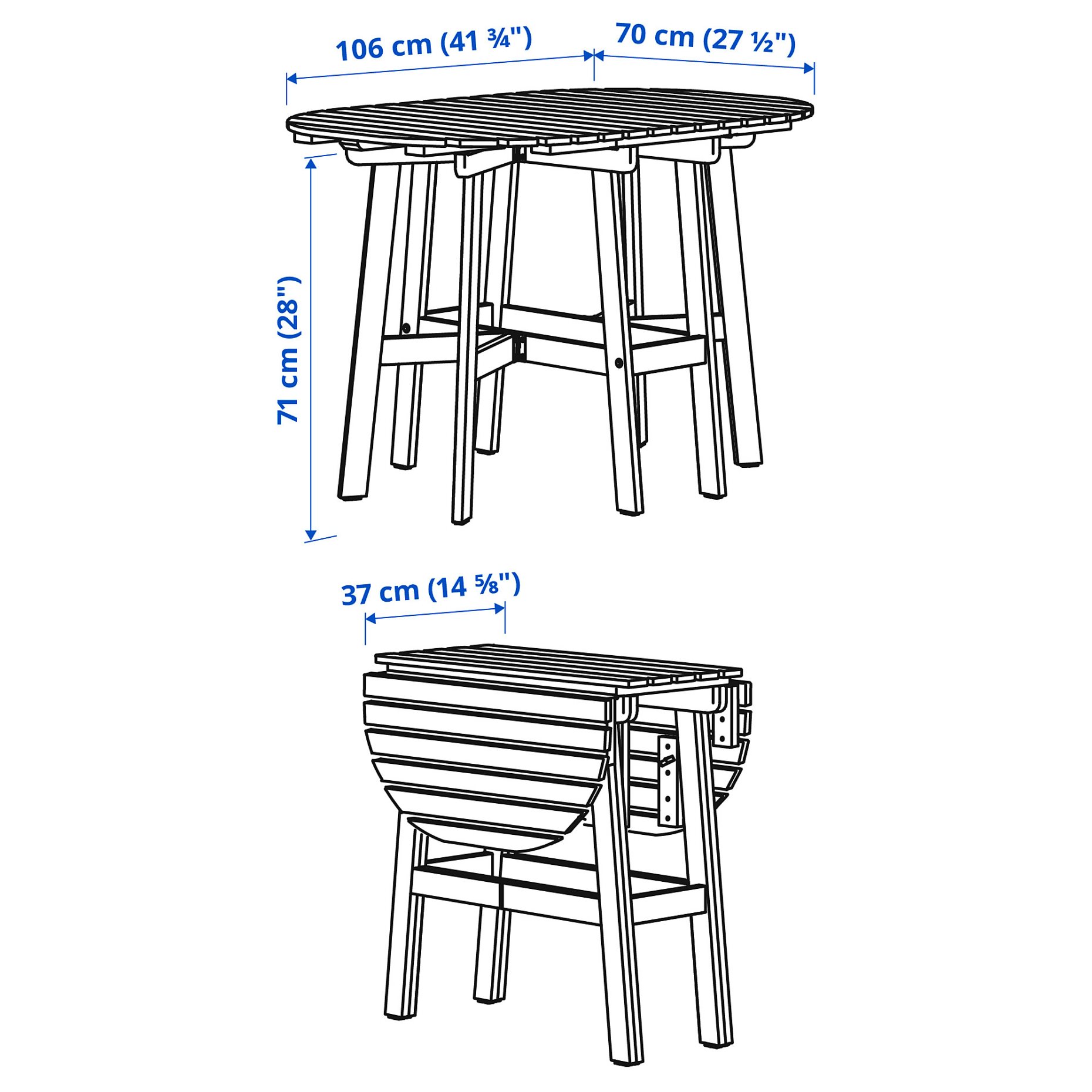 106 cm (41 ¾")

70 cm (27 ½")

71 cm (28")

37 cm (14 ⅝")