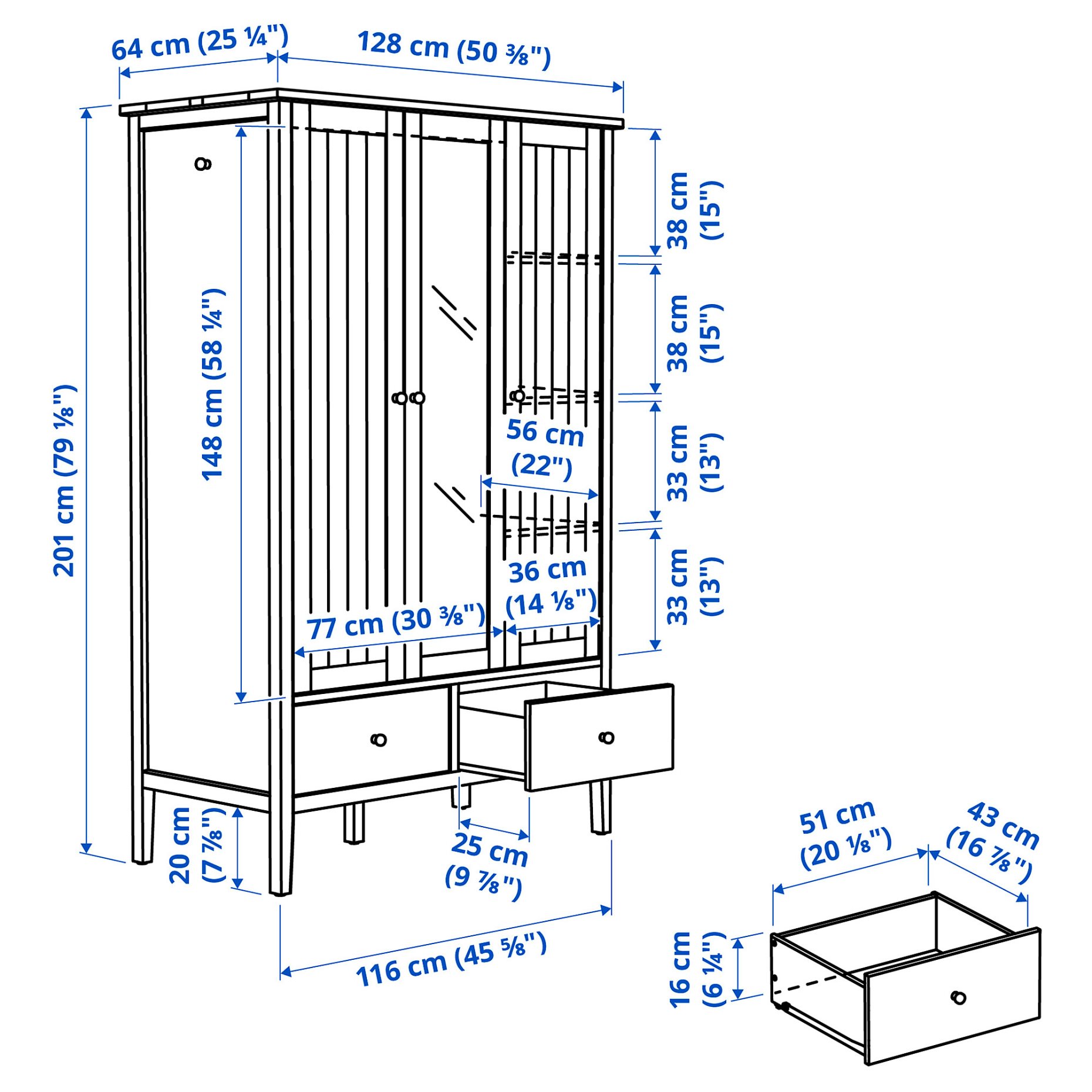 64 cm (25 ¼")
128 cm (50 ⅜")
201 cm (79 ⅛")
148 cm (58 ¼")
38 cm (15")
38 cm (15")
33 cm (13")
33 cm (13")
56 cm (22")
36 cm (14 ⅛")
77 cm (30 ⅜")
20 cm (7 ⅞")
25 cm (9 ⅞")
116 cm (45 ⅝")
51 cm (20 ⅛")
43 cm (16 ⅞")
16 cm (6 ¼")