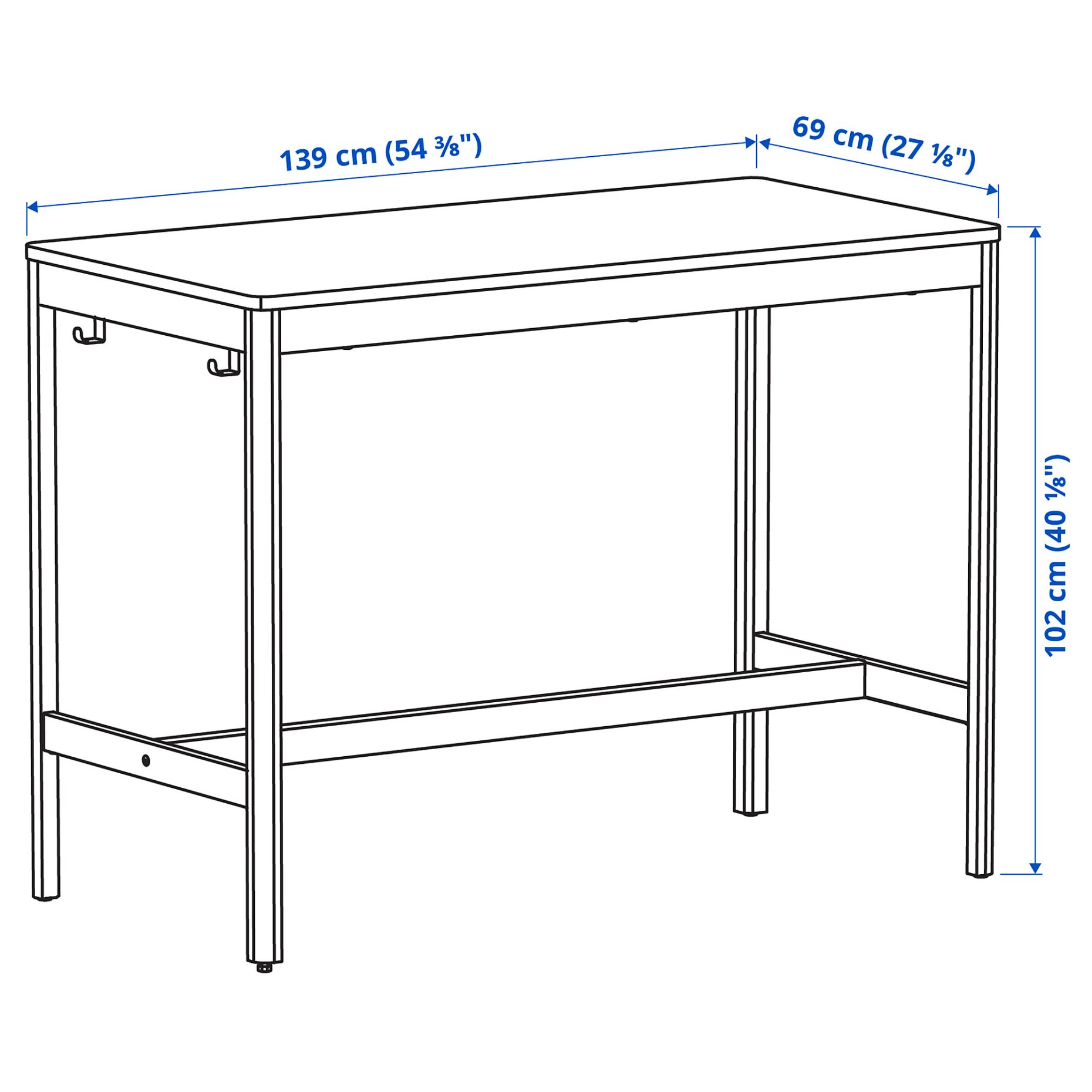 139 cm (54 ⅜")

69 cm (27 ⅛")

102 cm (40 ⅛")