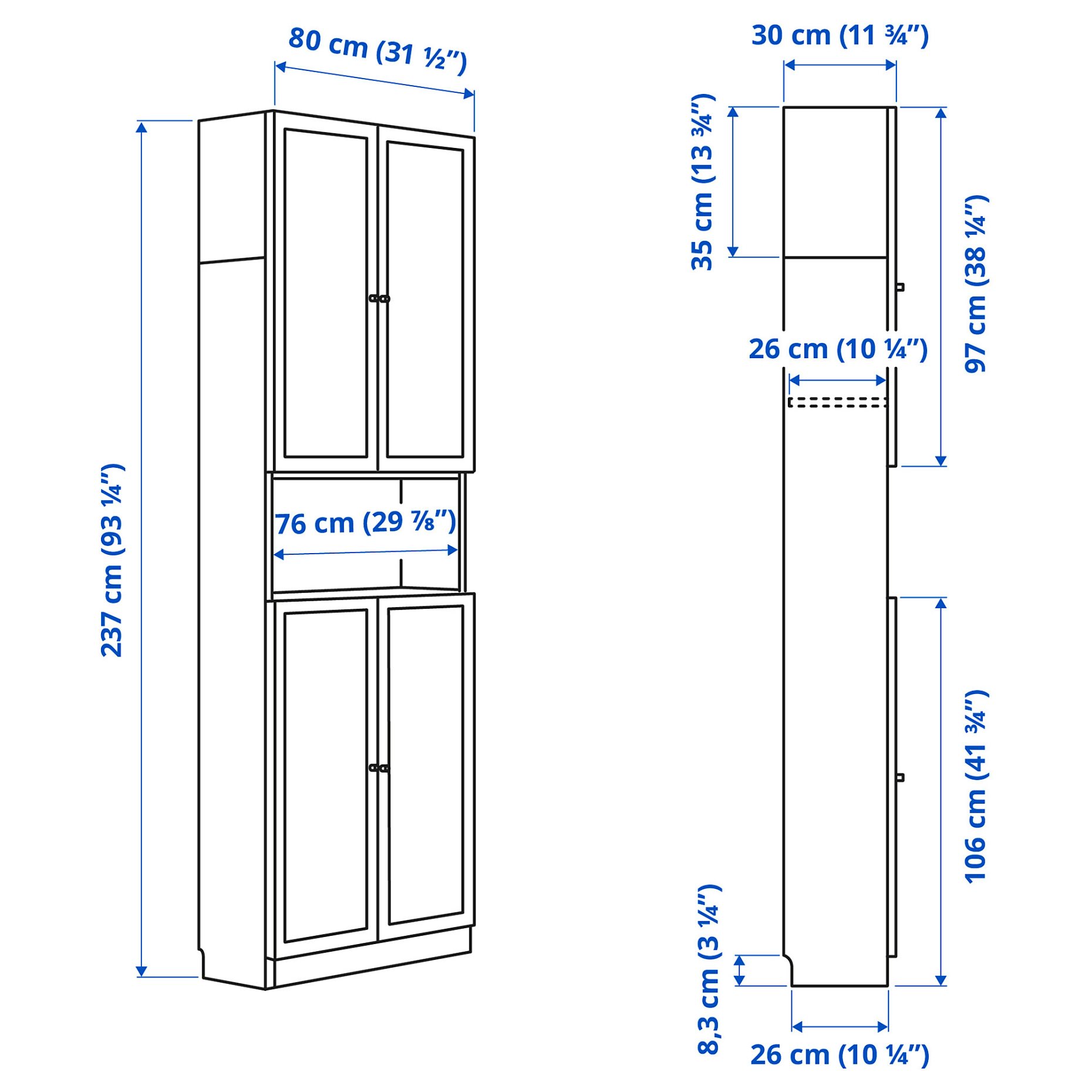 80 cm (31 ½")

237 cm (93 ¼")

76 cm (29 ⅞")

30 cm (11 ¾")

35 cm (13 ¾")

97 cm (38 ¼")

26 cm (10 ¼")

106 cm (41 ¾")

8,3 cm (3 ¼")

26 cm (10 ¼")