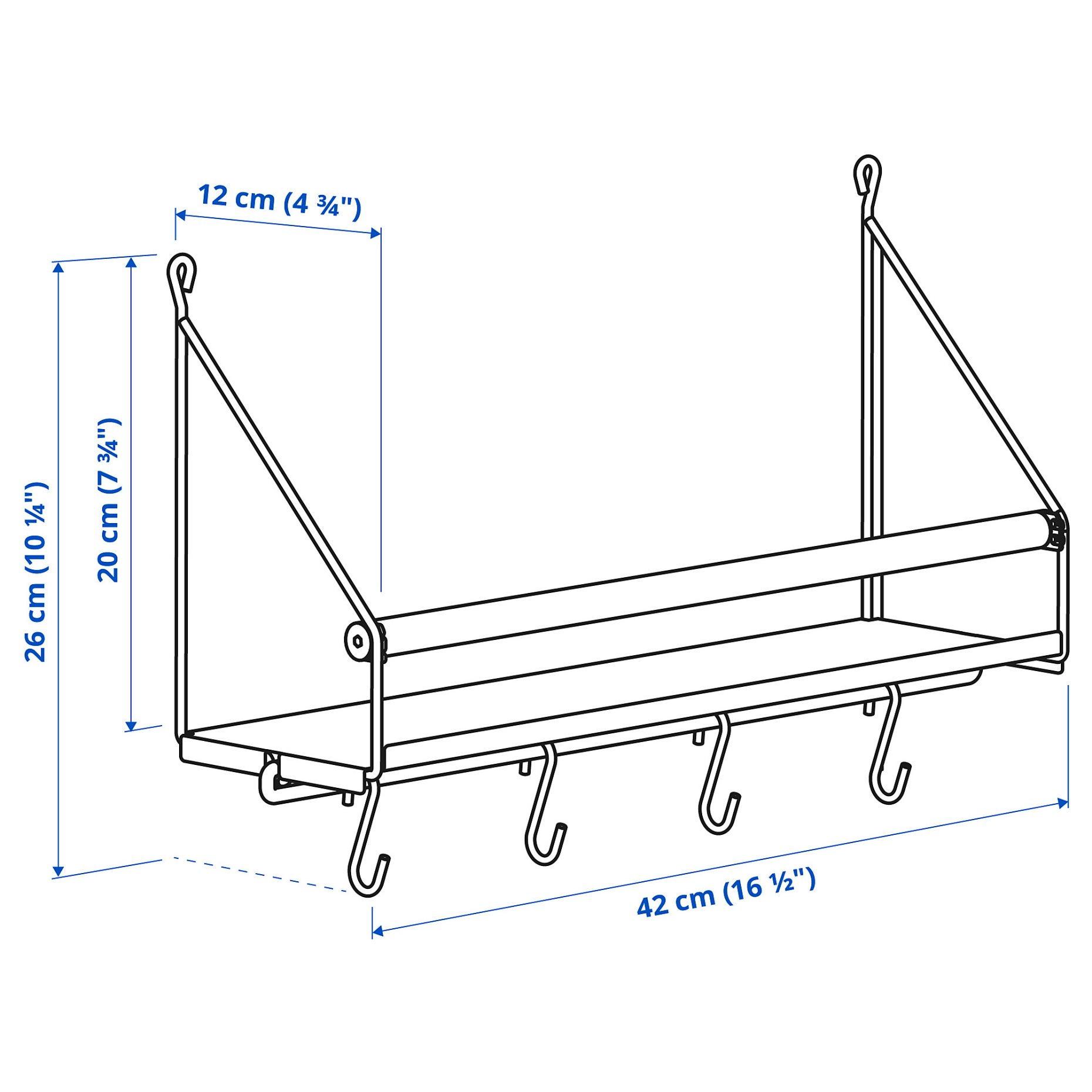 12 cm (4 ¾")

26 cm (10 ¼")

20 cm (7 ¾")

42 cm (16 ½")