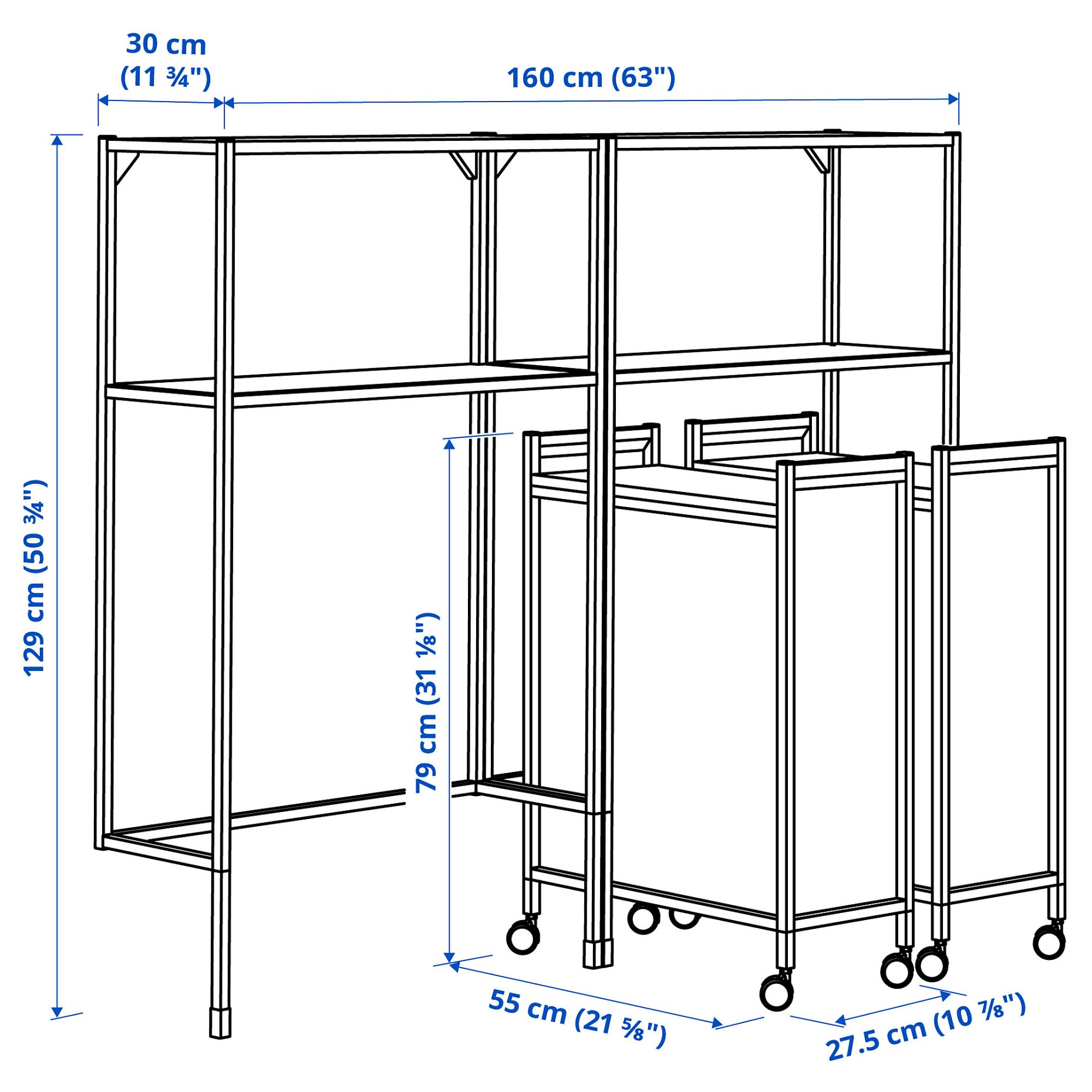 30 cm (11 ¾")

160 cm (63")

129 cm (50 ¾")

79 cm (31 ⅛")

55 cm (21 ⅝")

27.5 cm (10 ⅞")