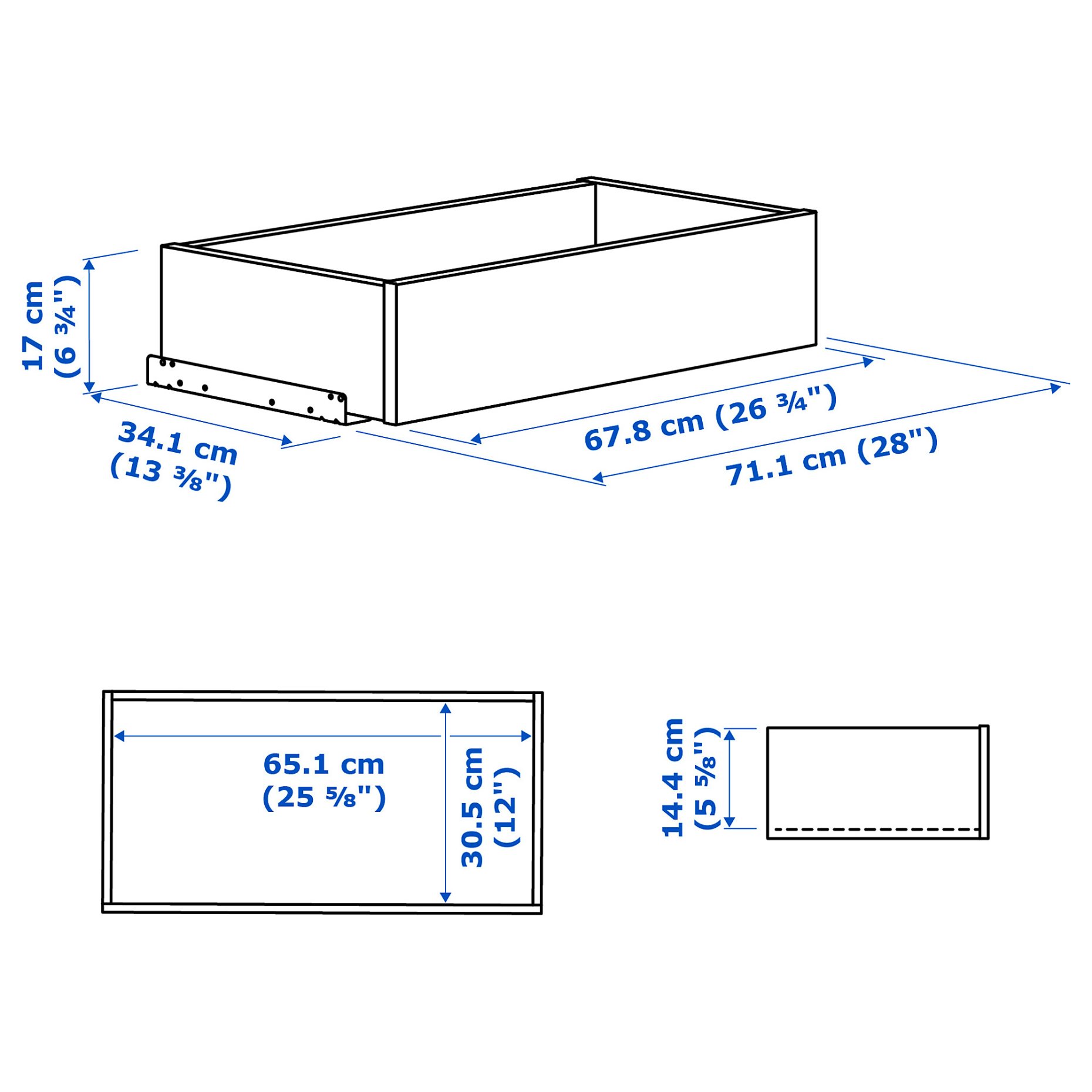 17 cm
(6 ¾")

34.1 cm
(13 ⅜")

67.8 cm (26 ¾")

71.1 cm (28")

65.1 cm
(25 ⅝")

30.5 cm
(12")

14.4 cm
(5 ⅝")