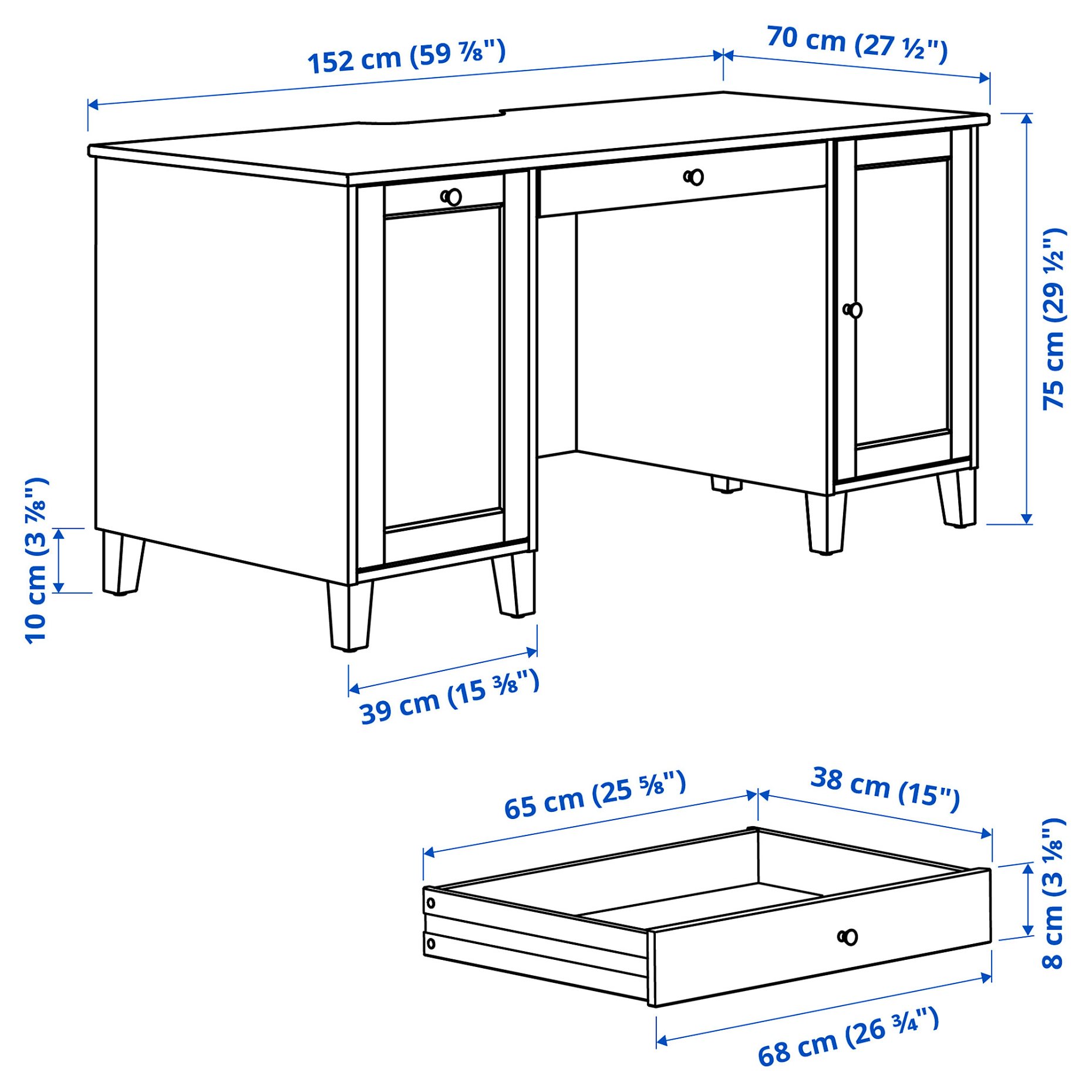 152 cm (59 ⅞")

70 cm (27 ½")

75 cm (29 ½")

10 cm (3 ⅞")

39 cm (15 ⅜")

65 cm (25 ⅝")

38 cm (15")

8 cm (3 ⅛")

68 cm (26 ¾")