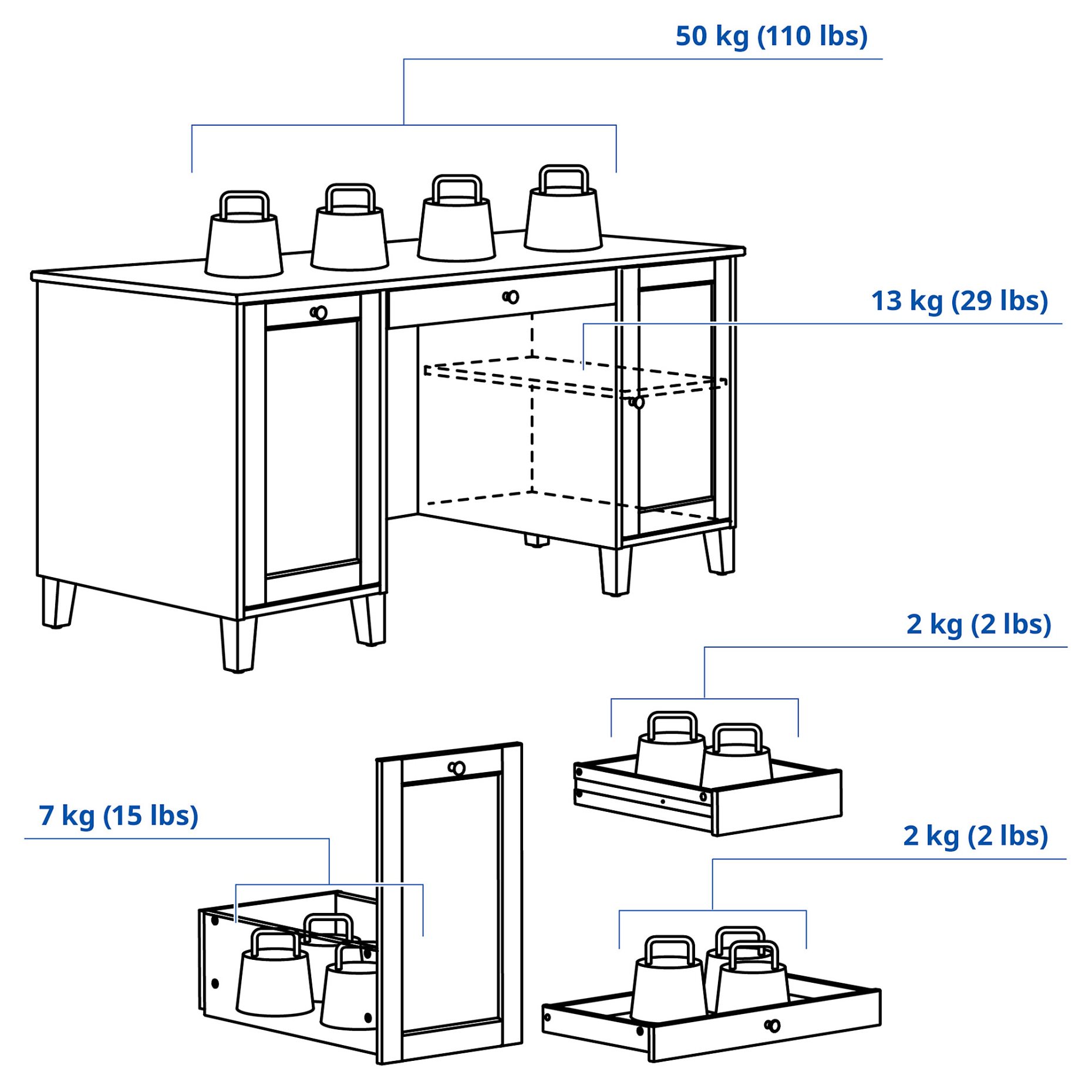 50 kg (110 lbs)

13 kg (29 lbs)

2 kg (2 lbs)

7 kg (15 lbs)

2 kg (2 lbs)