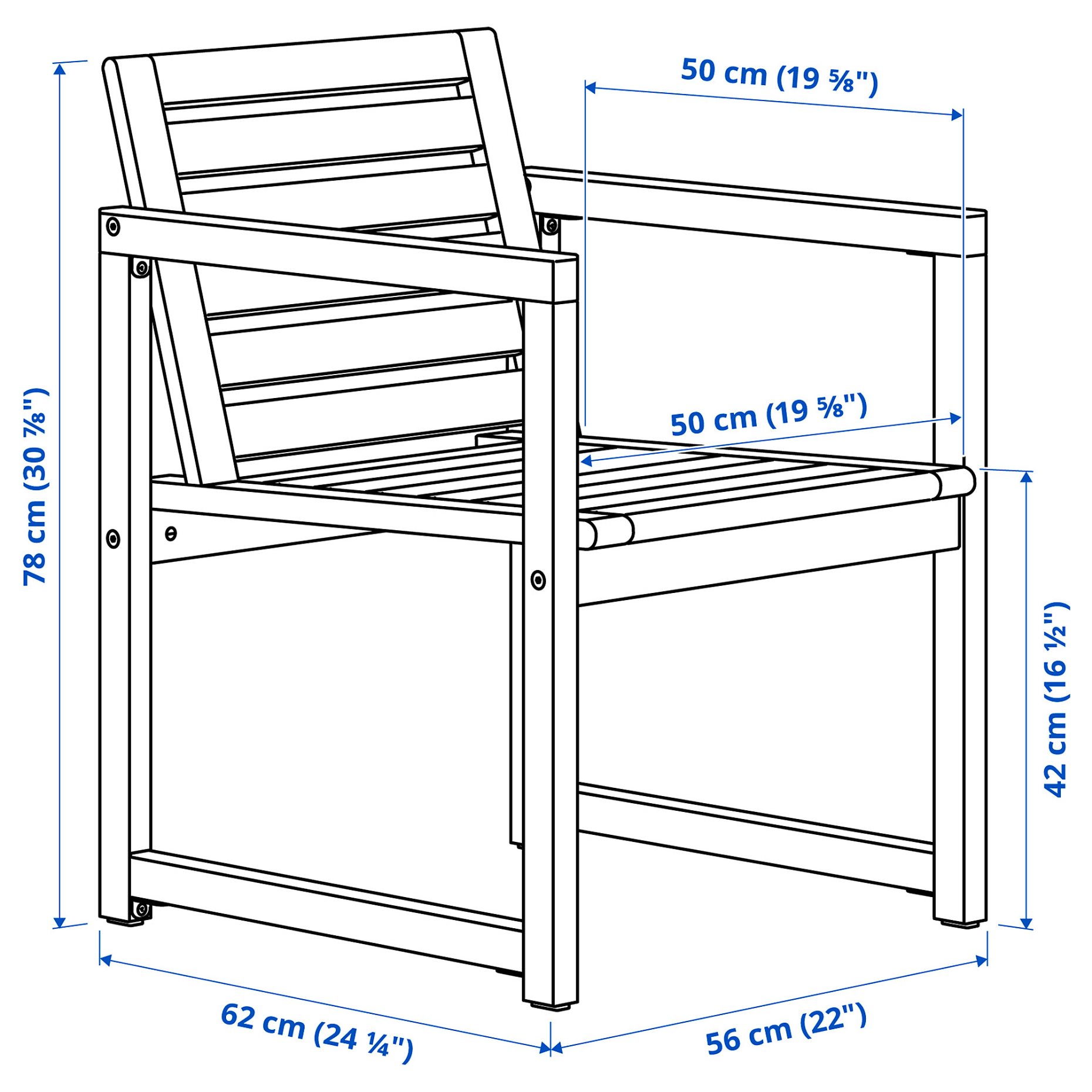 50 cm (19 ⅝")

78 cm (30 ⅞")

50 cm (19 ⅝")

42 cm (16 ½")

62 cm (24 ¼")

56 cm (22")