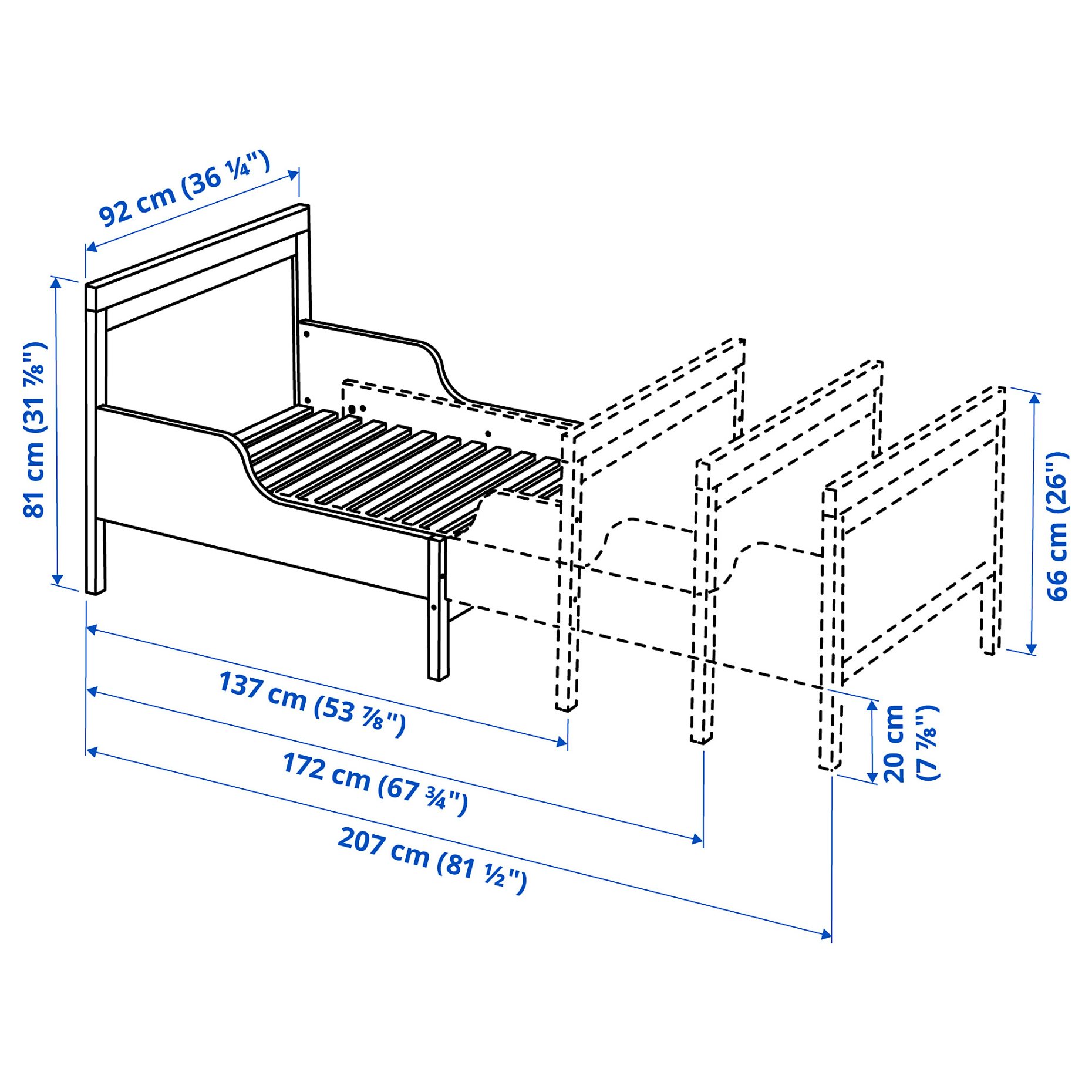 92 cm (36 ¼")

81 cm (31 ⅞")

66 cm (26")

137 cm (53 ⅞")

172 cm (67 ¾")

207 cm (81 ½")

20 cm (7 ⅞")