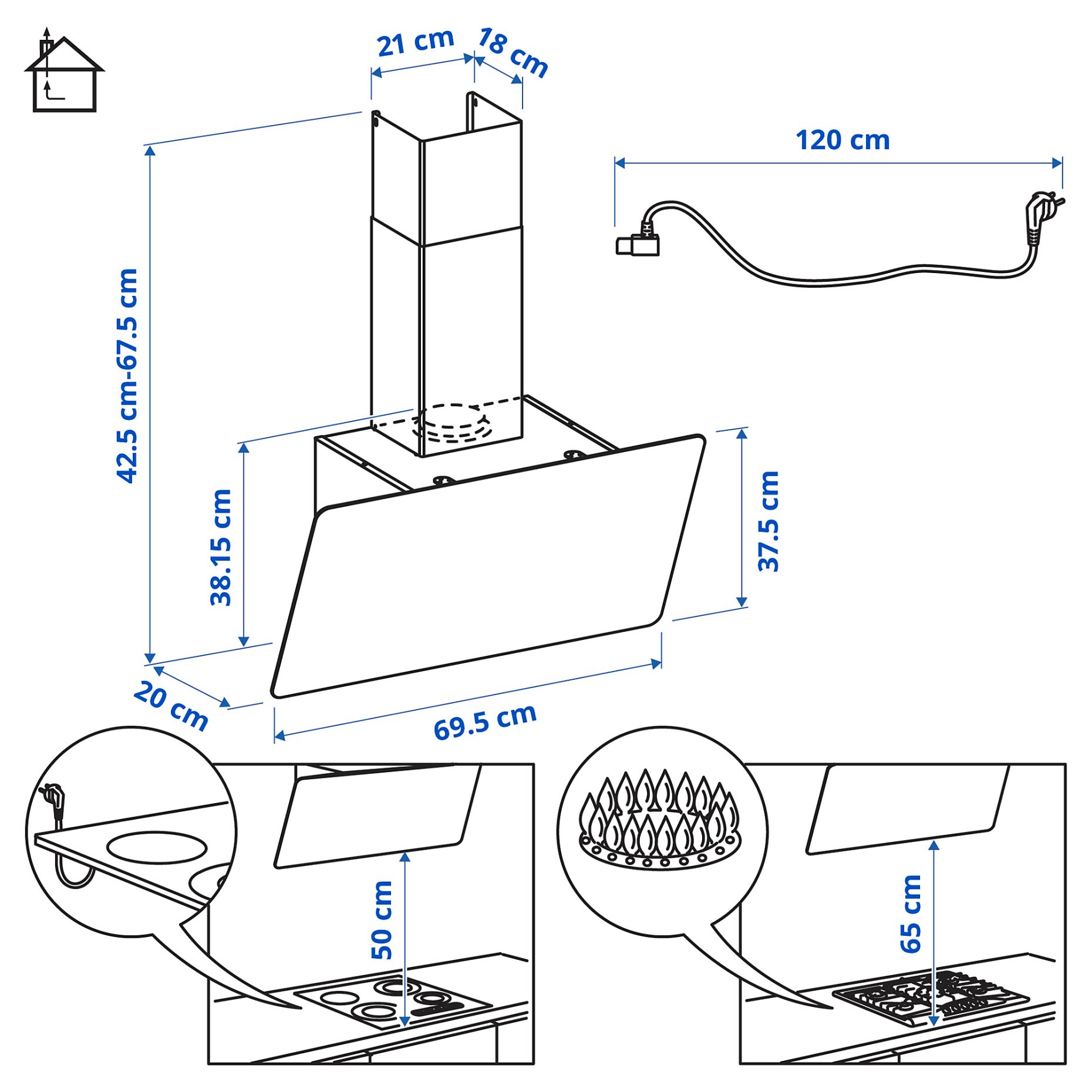 21 cm
18 cm
120 cm
42.5 cm-67.5 cm
38.15 cm
37.5 cm
20 cm
69.5 cm
50 cm
65 cm