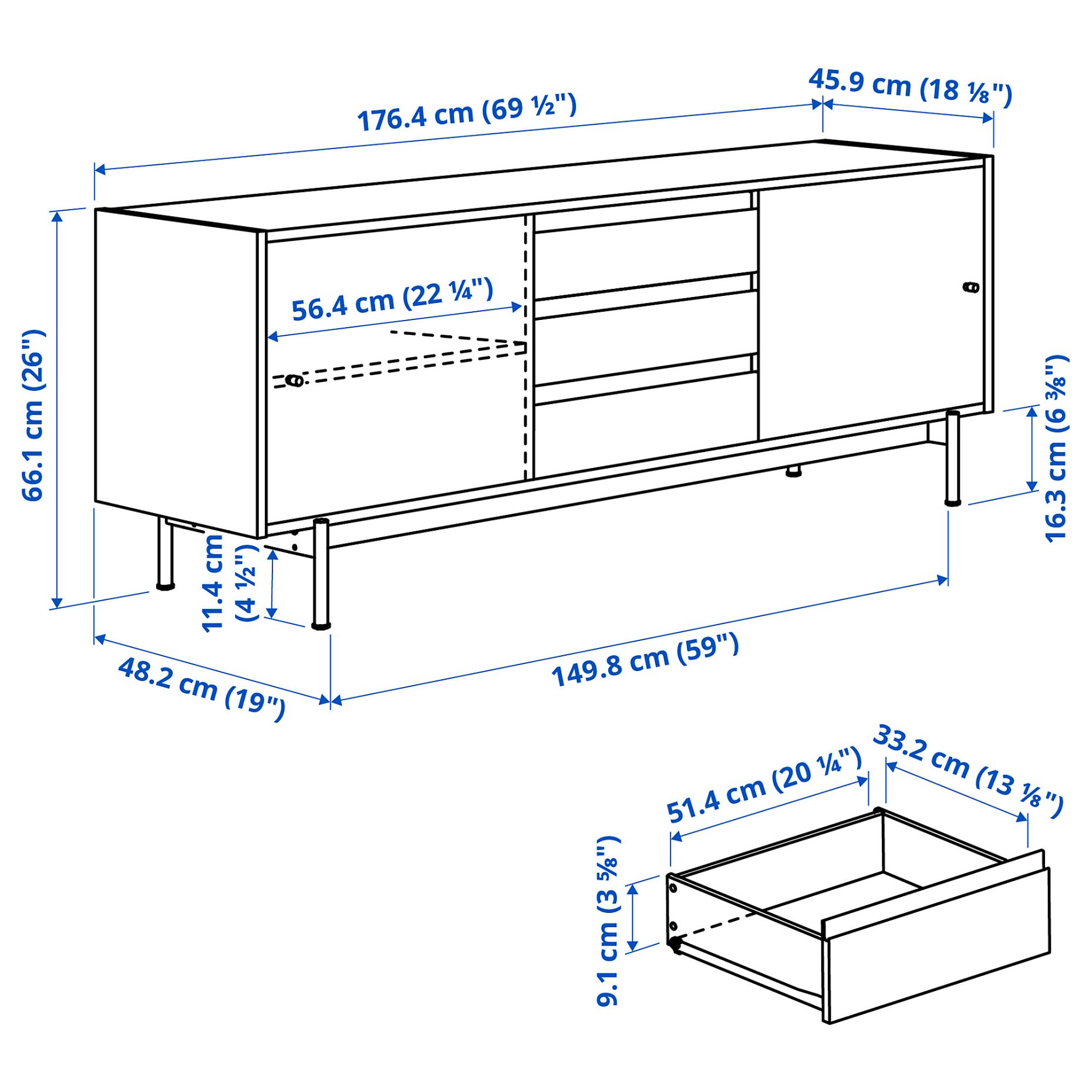 176.4 cm (69 ½")

45.9 cm (18 ⅛")

66.1 cm (26")

56.4 cm (22 ¼")

16.3 cm (6 ⅜")

11.4 cm (4 ½")

48.2 cm (19")

149.8 cm (59")

51.4 cm (20 ¼")

33.2 cm (13 ⅛")

9.1 cm (3 ⅝")