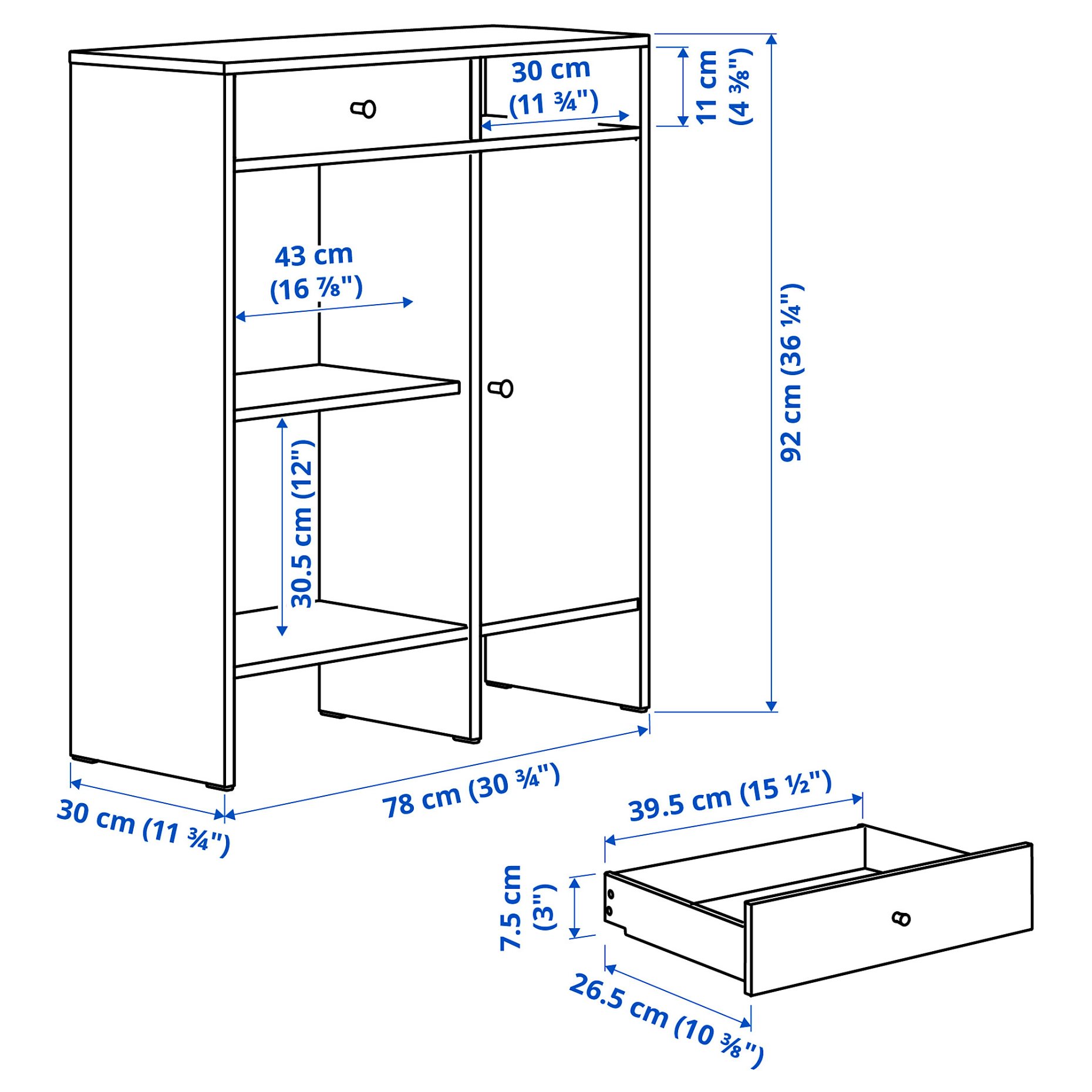 30 cm (11 ¾")

11 cm (4 ⅜")

43 cm (16 ⅞")

92 cm (36 ¼")

30.5 cm (12")

30 cm (11 ¾")

78 cm (30 ¾")

39.5 cm (15 ½")

7.5 cm (3")

26.5 cm (10 ⅜")