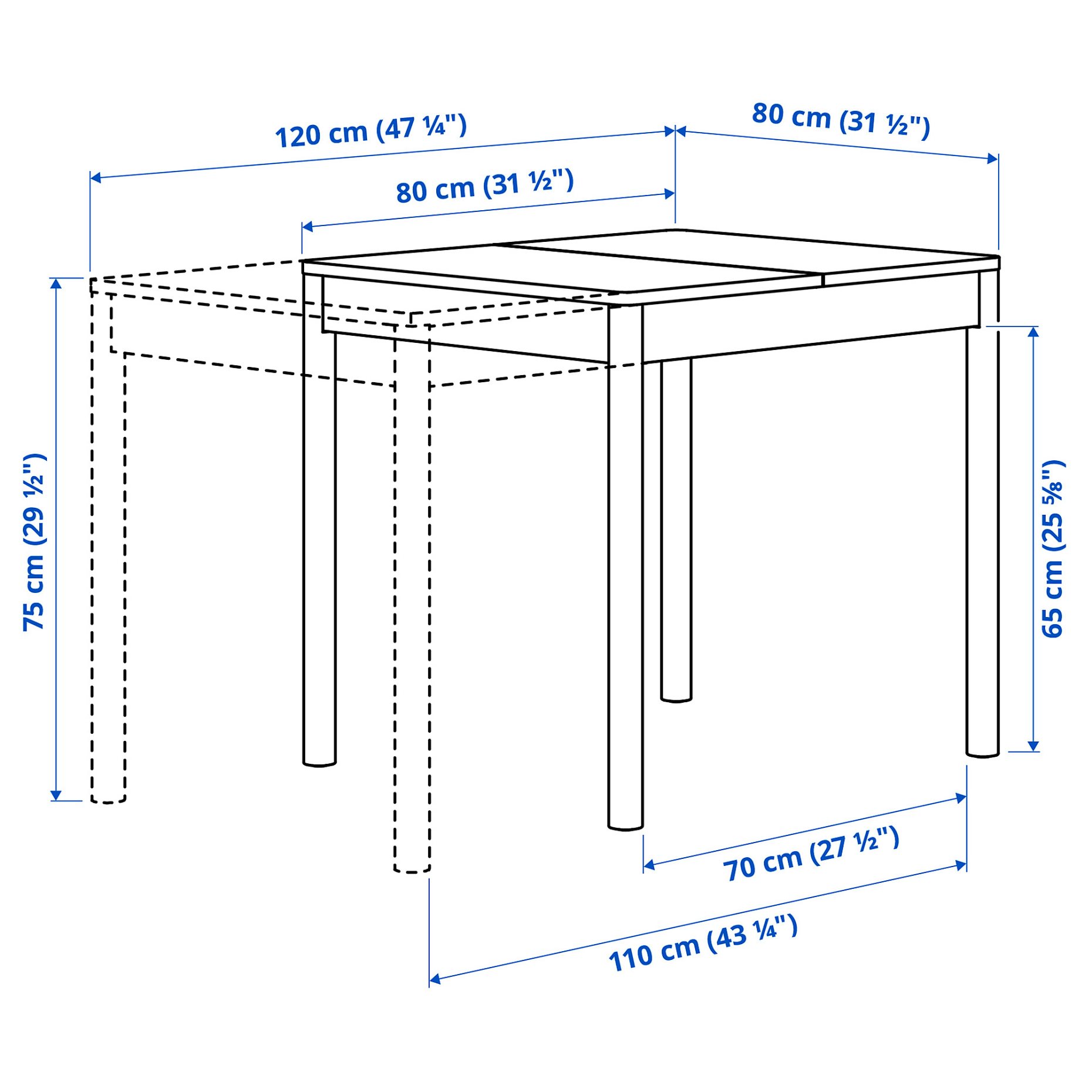 120 cm (47 ¼")

80 cm (31 ½")

80 cm (31 ½")

75 cm (29 ½")

65 cm (25 ⅝")

70 cm (27 ½")

110 cm (43 ¼")