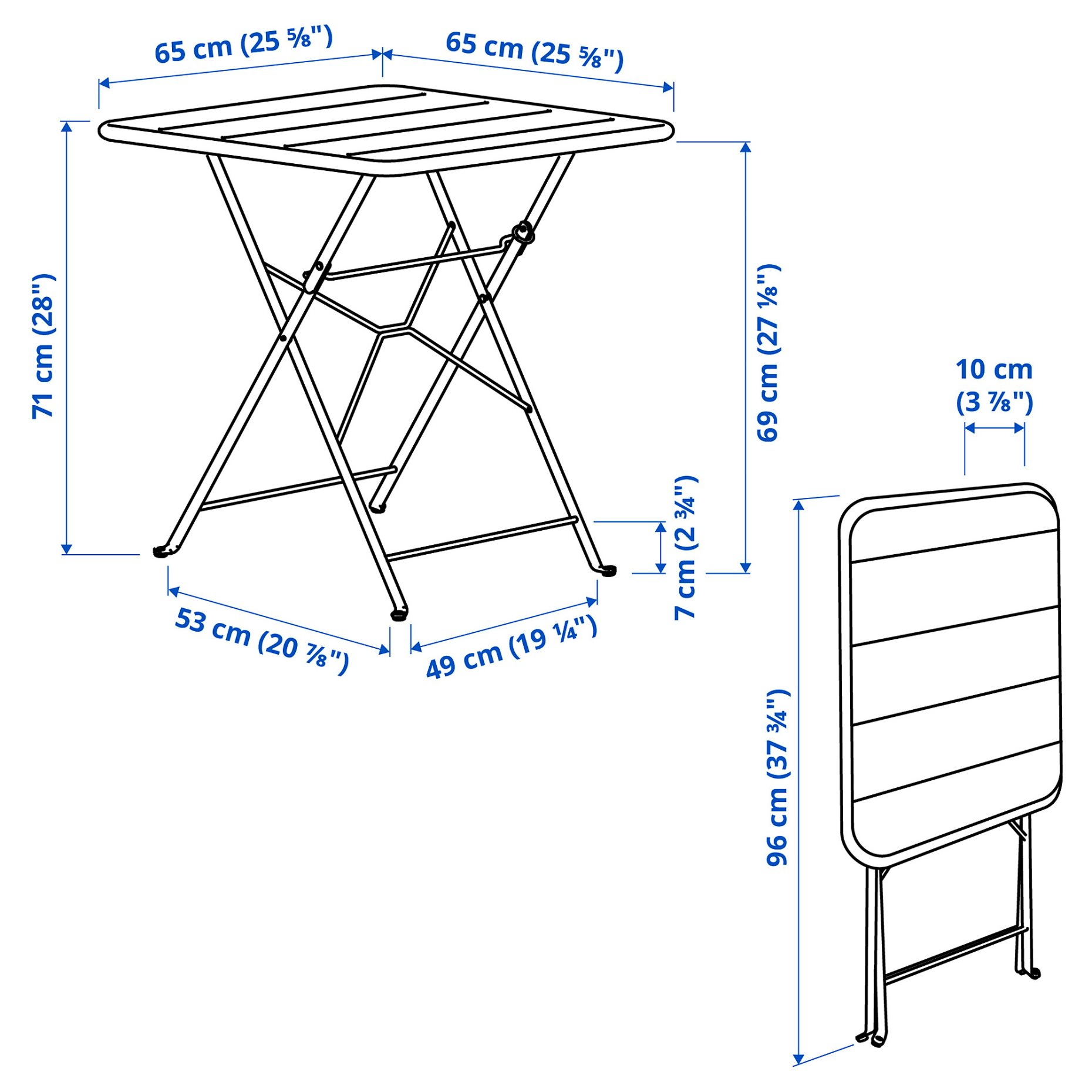 65 cm (25 ⅝")
65 cm (25 ⅝")
71 cm (28")
69 cm (27 ⅛")
7 cm (2 ¾")
53 cm (20 ⅞")
49 cm (19 ¼")
10 cm (3 ⅞")
96 cm (37 ¾")