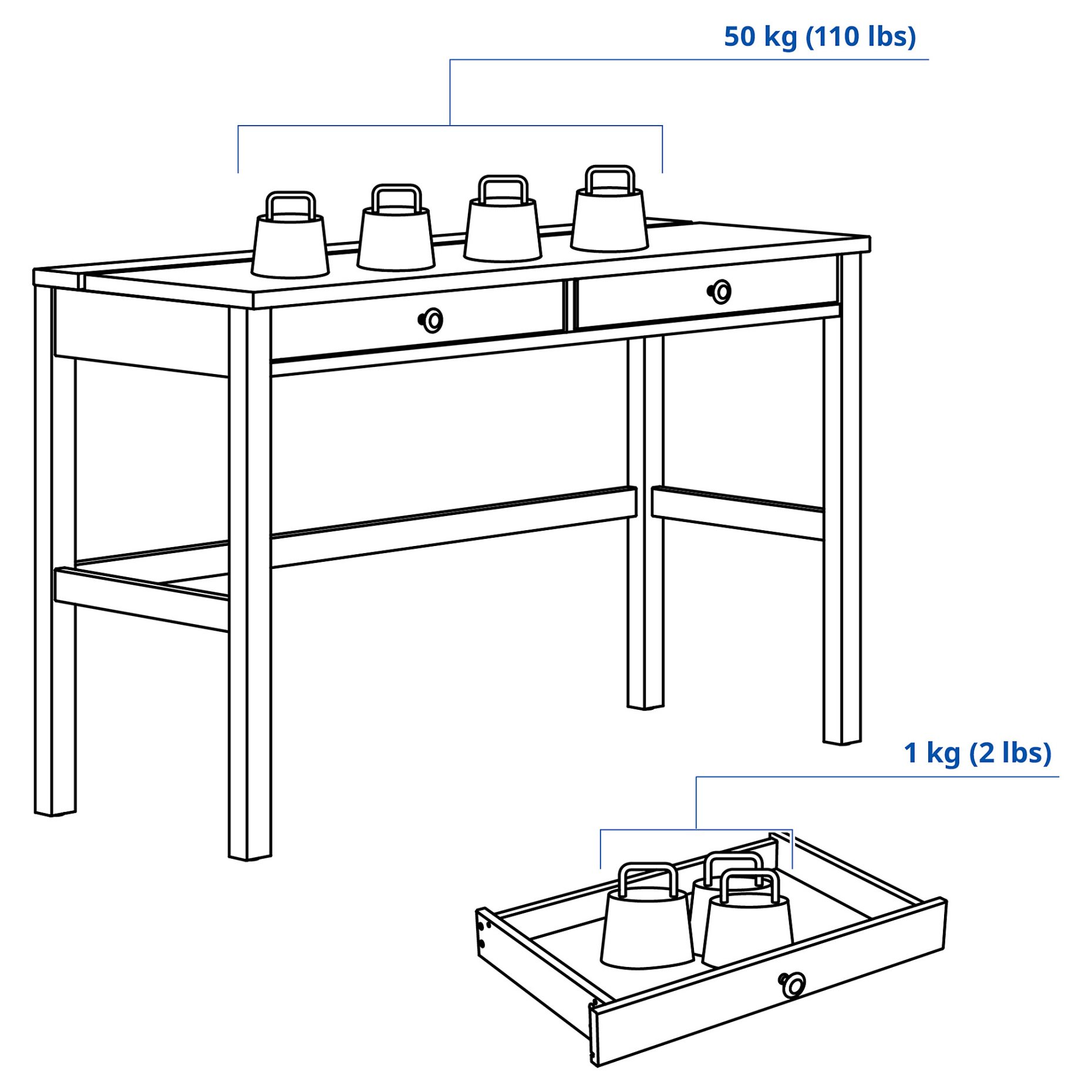 50 kg (110 lbs)

1 kg (2 lbs)