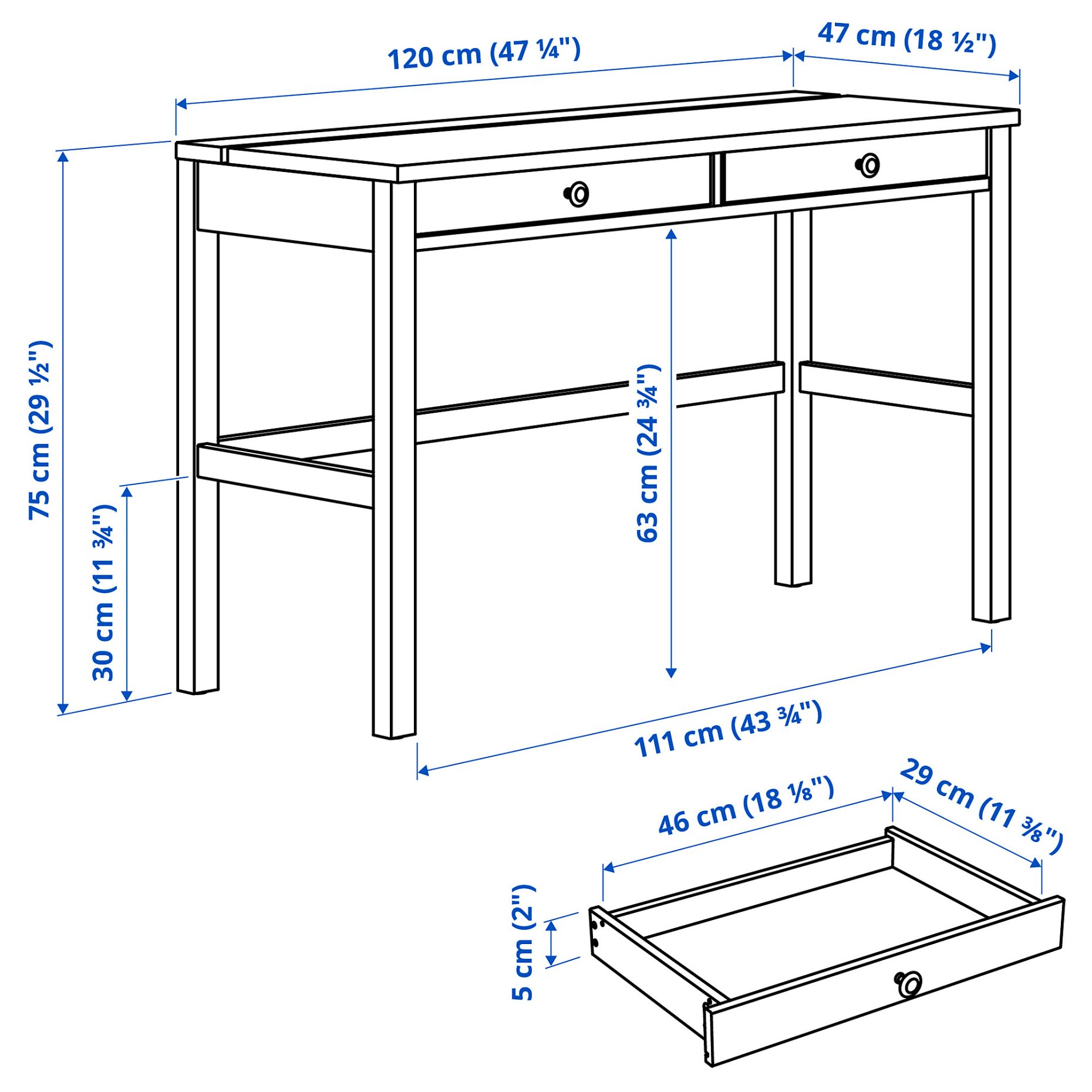 120 cm (47 ¼")

47 cm (18 ½")

75 cm (29 ½")

30 cm (11 ¾")

63 cm (24 ¾")

111 cm (43 ¾")

46 cm (18 ⅛")

29 cm (11 ⅜")

5 cm (2")