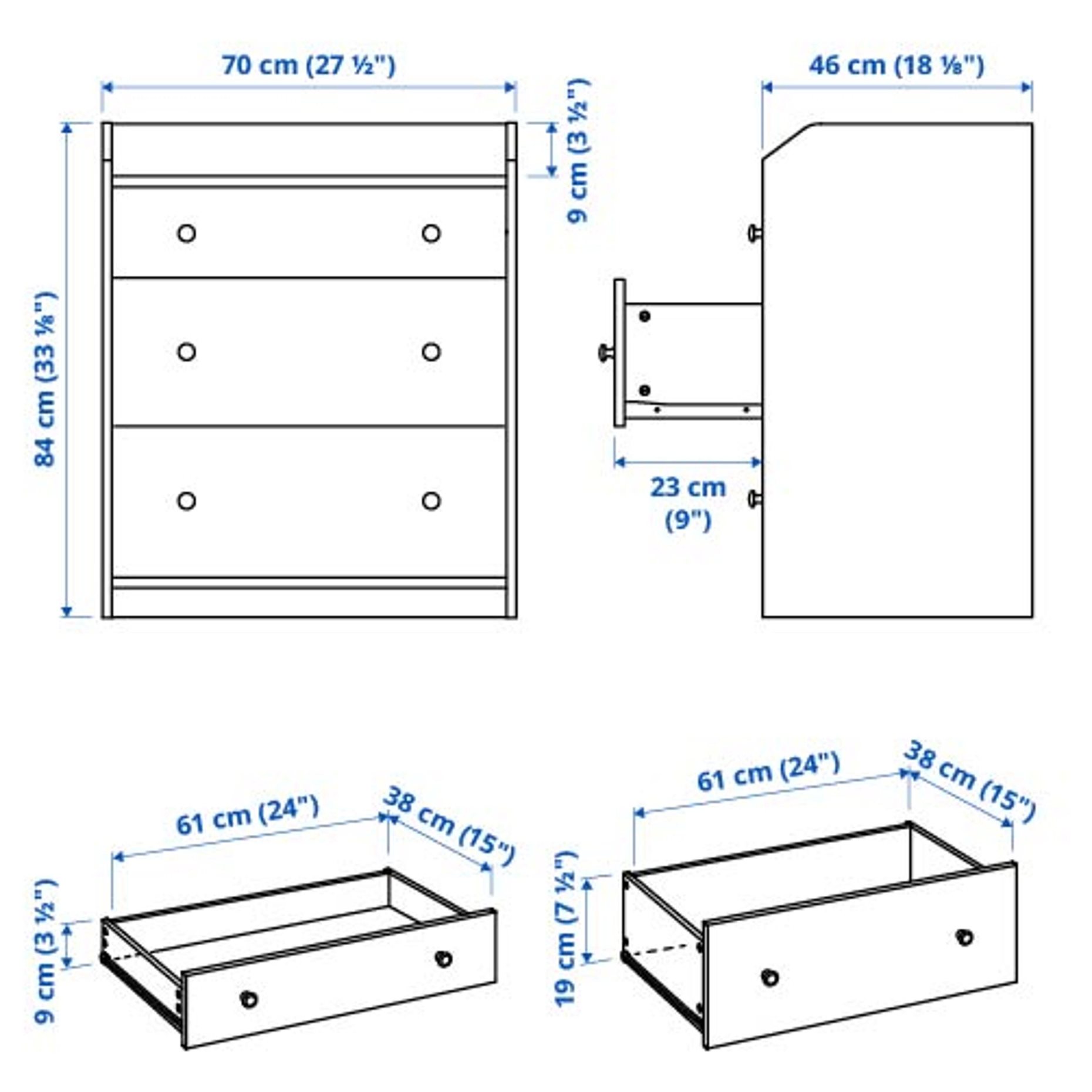 70 cm (27 ½")

46 cm (18 ⅛")

9 cm (3 ½")

84 cm (33 ⅛")

23 cm (9")

61 cm (24")

38 cm (15")

9 cm (3 ½")

61 cm (24")

38 cm (15")

19 cm (7 ½")