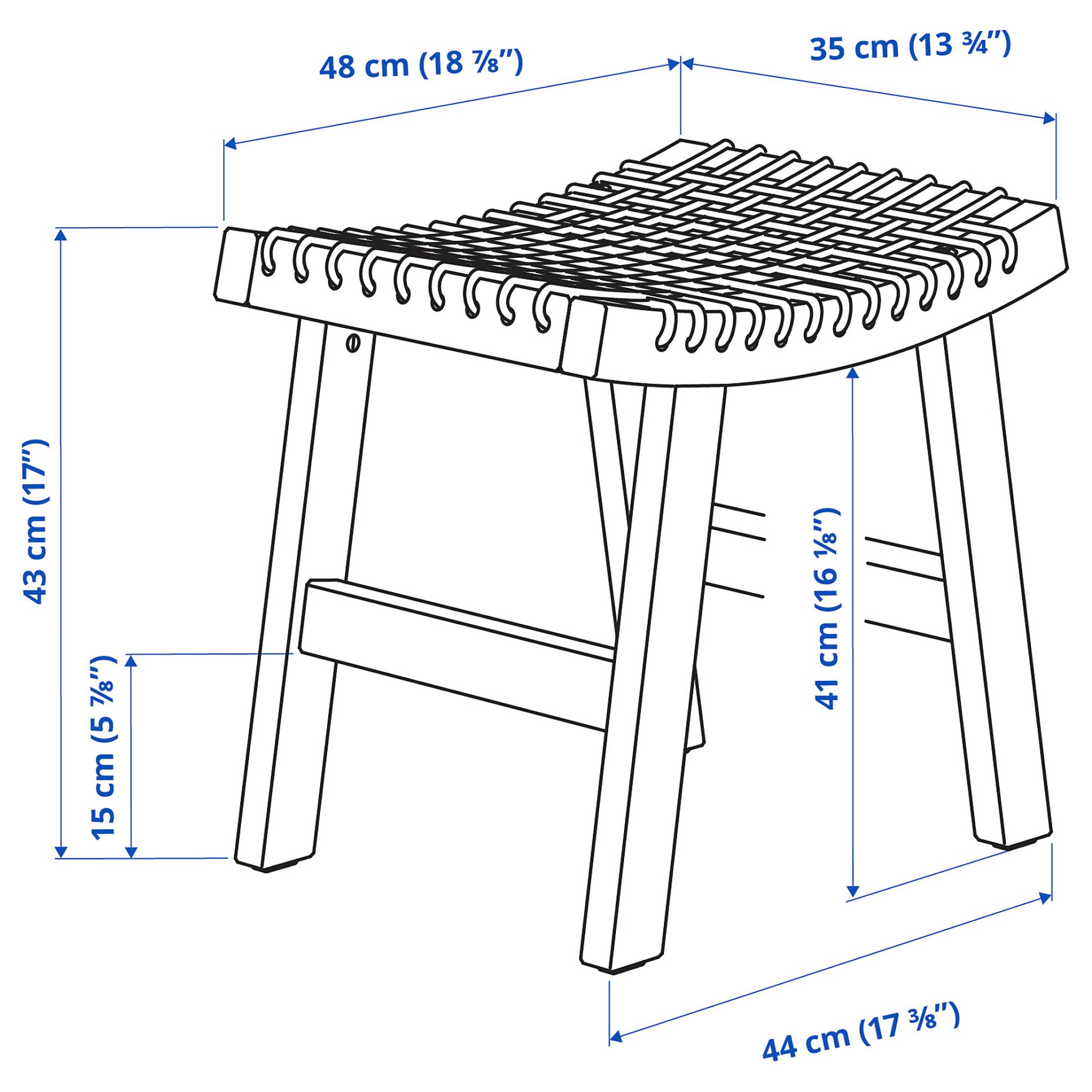 48 cm (18 ⅞")

35 cm (13 ¾")

43 cm (17")

15 cm (5 ⅞")

41 cm (16 ⅛")

44 cm (17 ⅜")