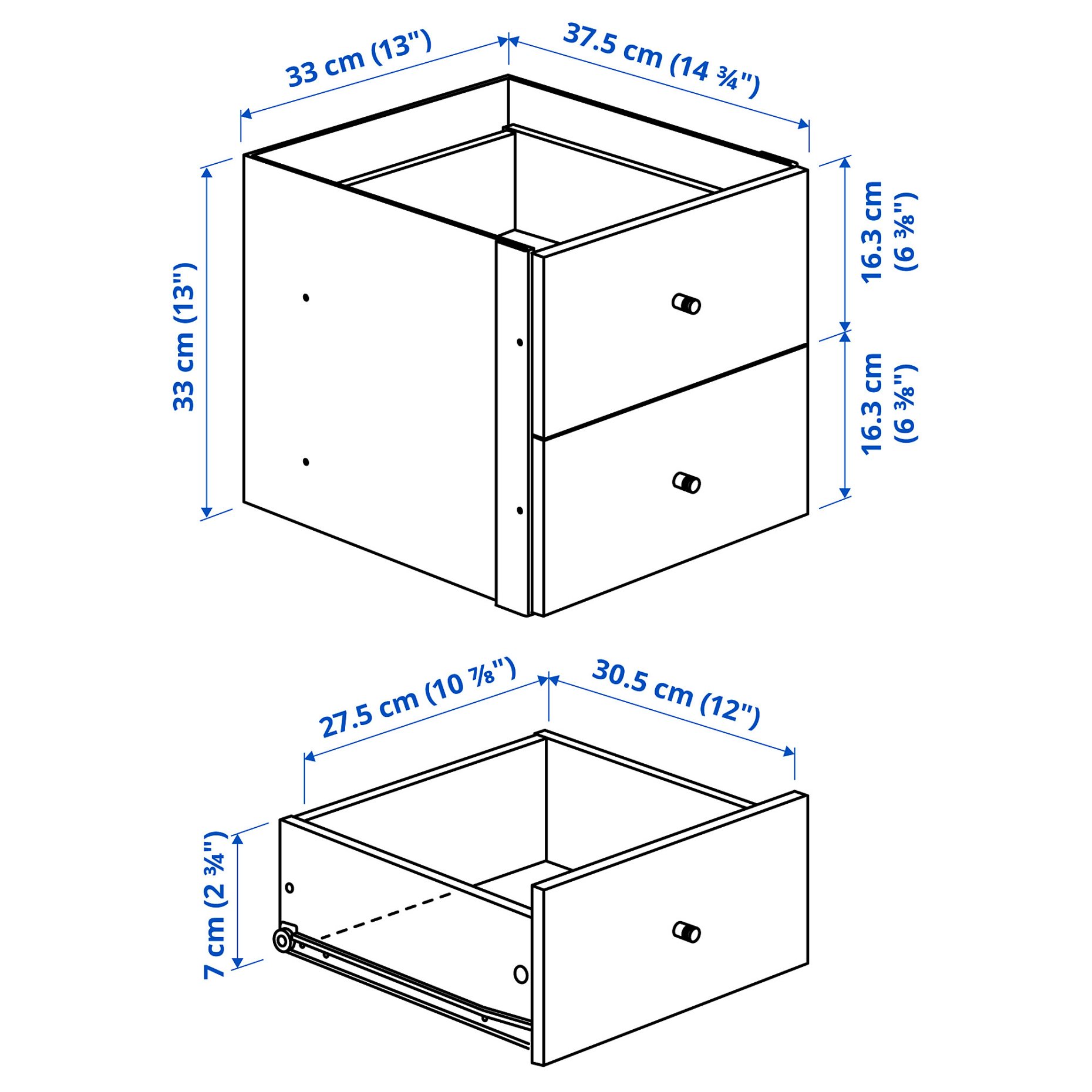 33 cm (13")

37.5 cm (14 ¾")

33 cm (13")

16.3 cm (6 ⅜")

16.3 cm (6 ⅜")

27.5 cm (10 ⅞")

30.5 cm (12")

7 cm (2 ¾")