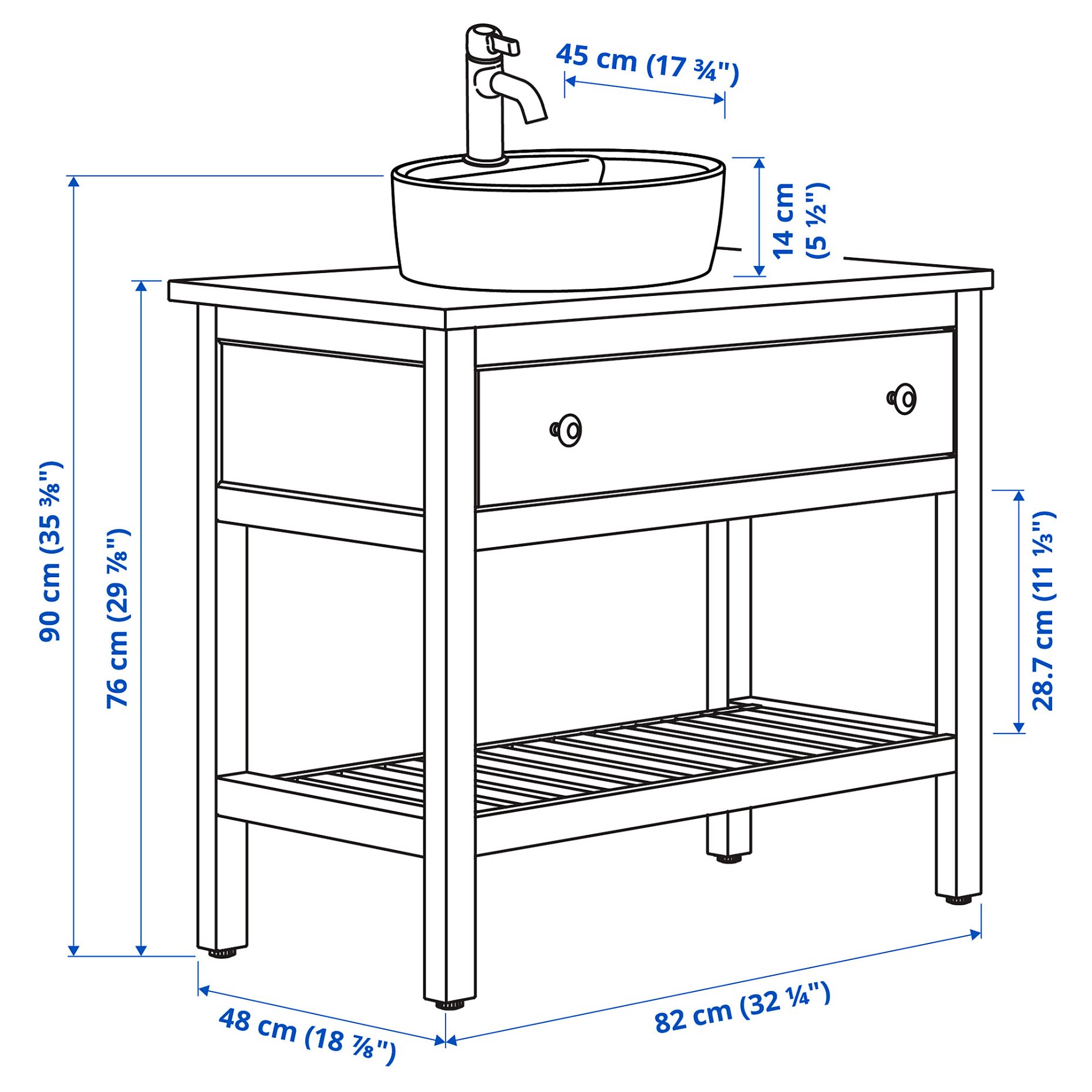 45 cm (17 ¾")

14 cm (5 ½")

90 cm (35 ⅜")

76 cm (29 ⅞")

28.7 cm (11 ⅓")

48 cm (18 ⅞")

82 cm (32 ¼")