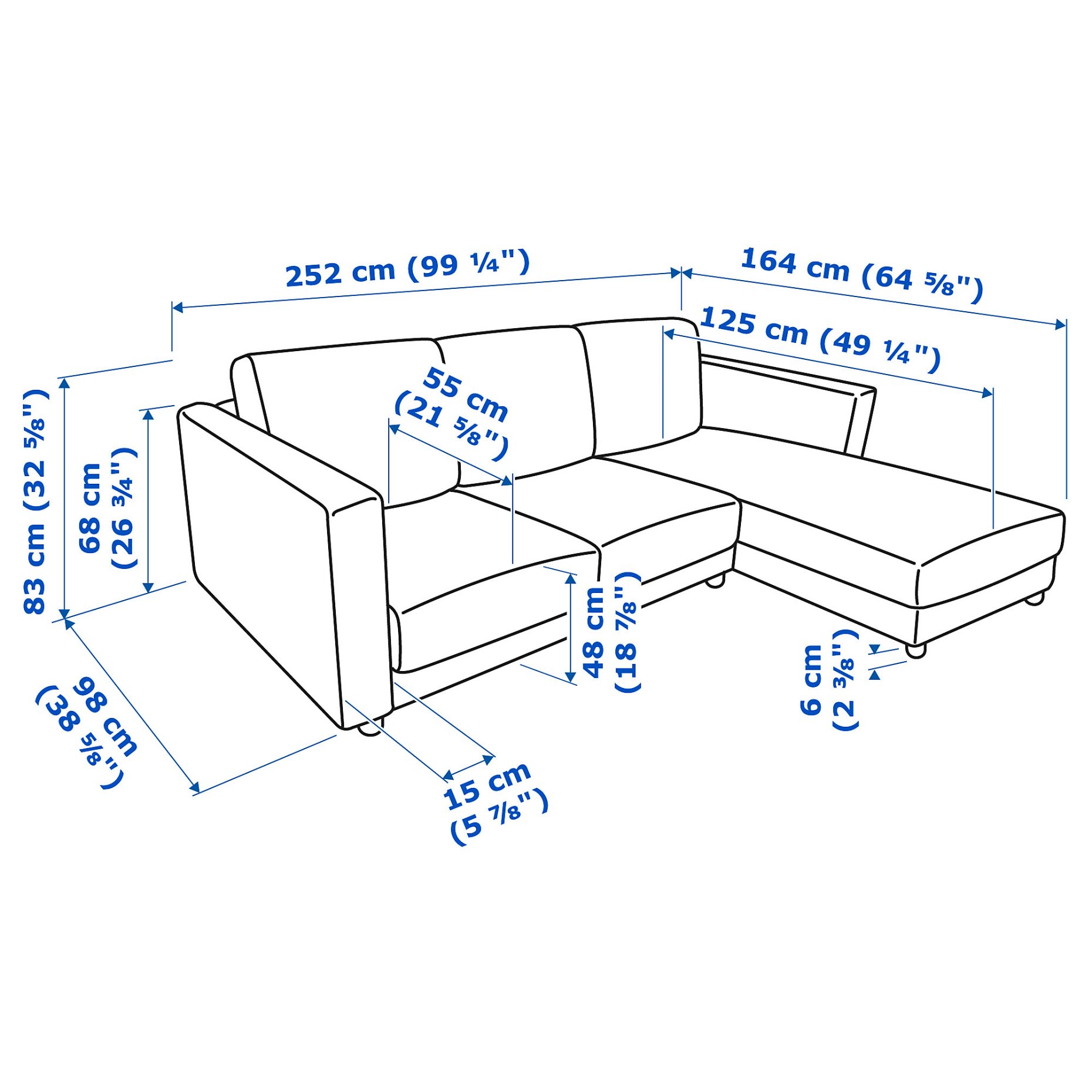 252 cm (99 ¼")
164 cm (64 ⅝")
125 cm (49 ¼")
55 cm (21 ⅝")
83 cm (32 ⅝")
68 cm (26 ¾")
48 cm (18 ⅞")
6 cm (2 ⅜")
98 cm (38 ⅝")
15 cm (5 ⅞")