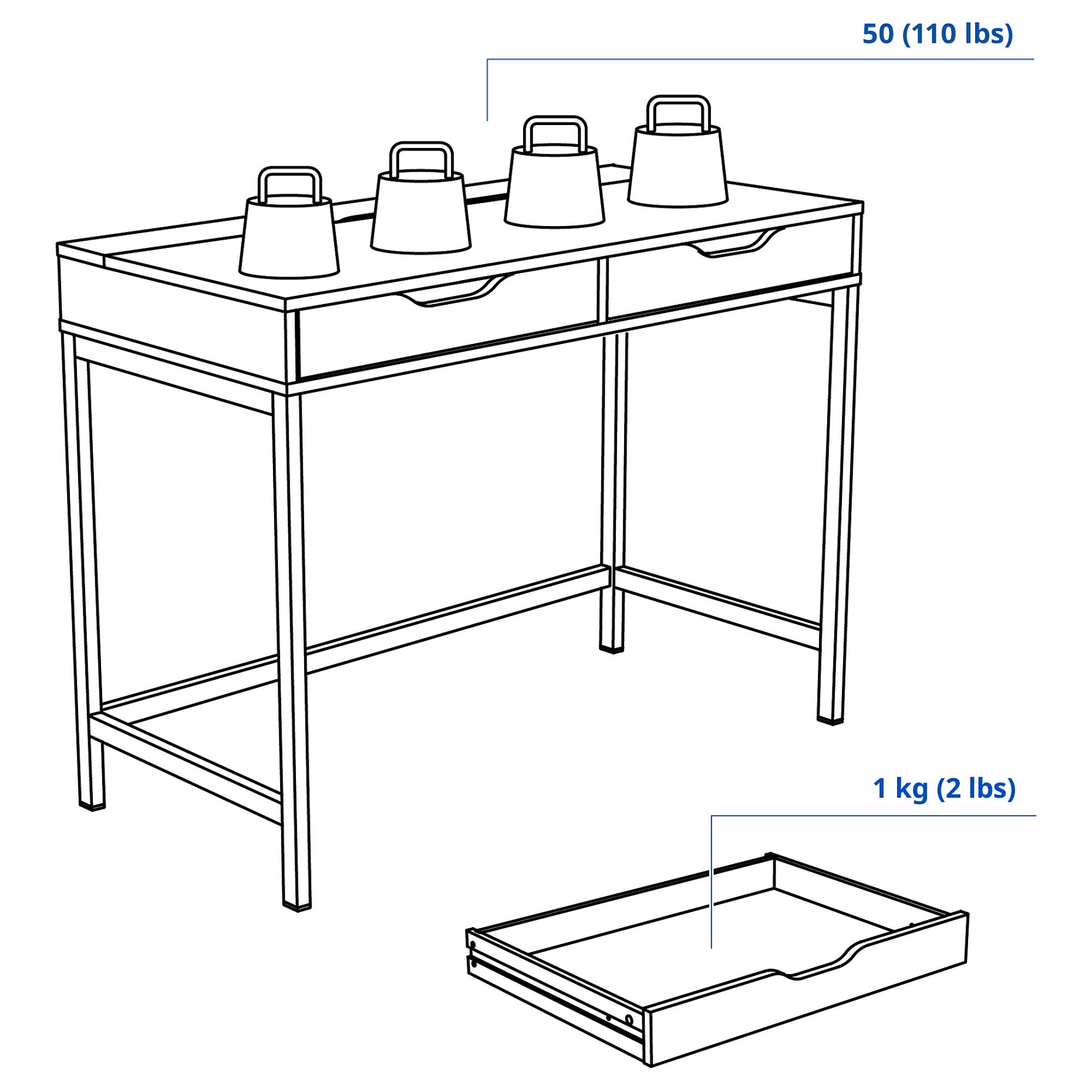 50 (110 lbs)

1 kg (2 lbs)