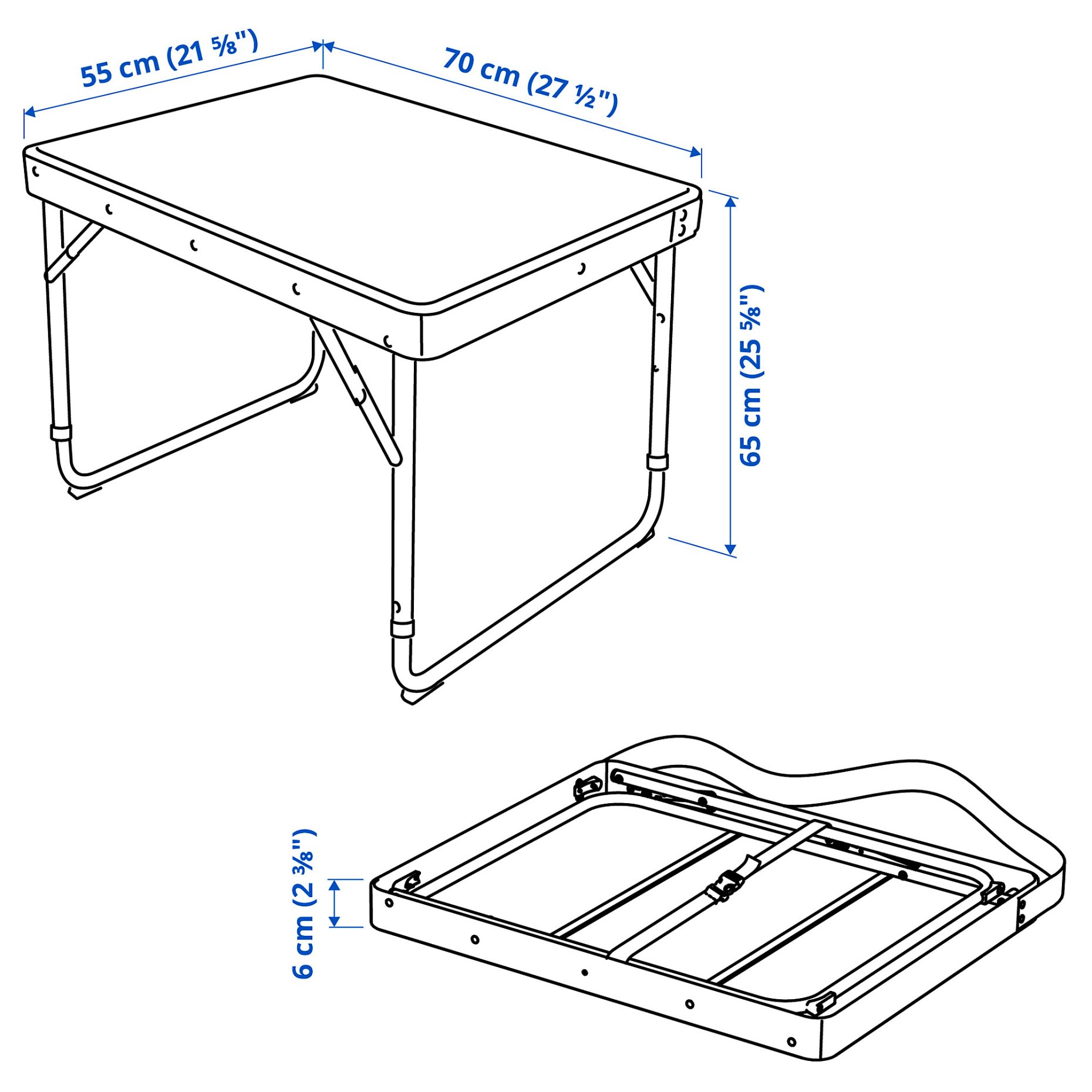 55 cm (21 ⅝")

70 cm (27 ½")

65 cm (25 ⅝")

6 cm (2 ⅜")