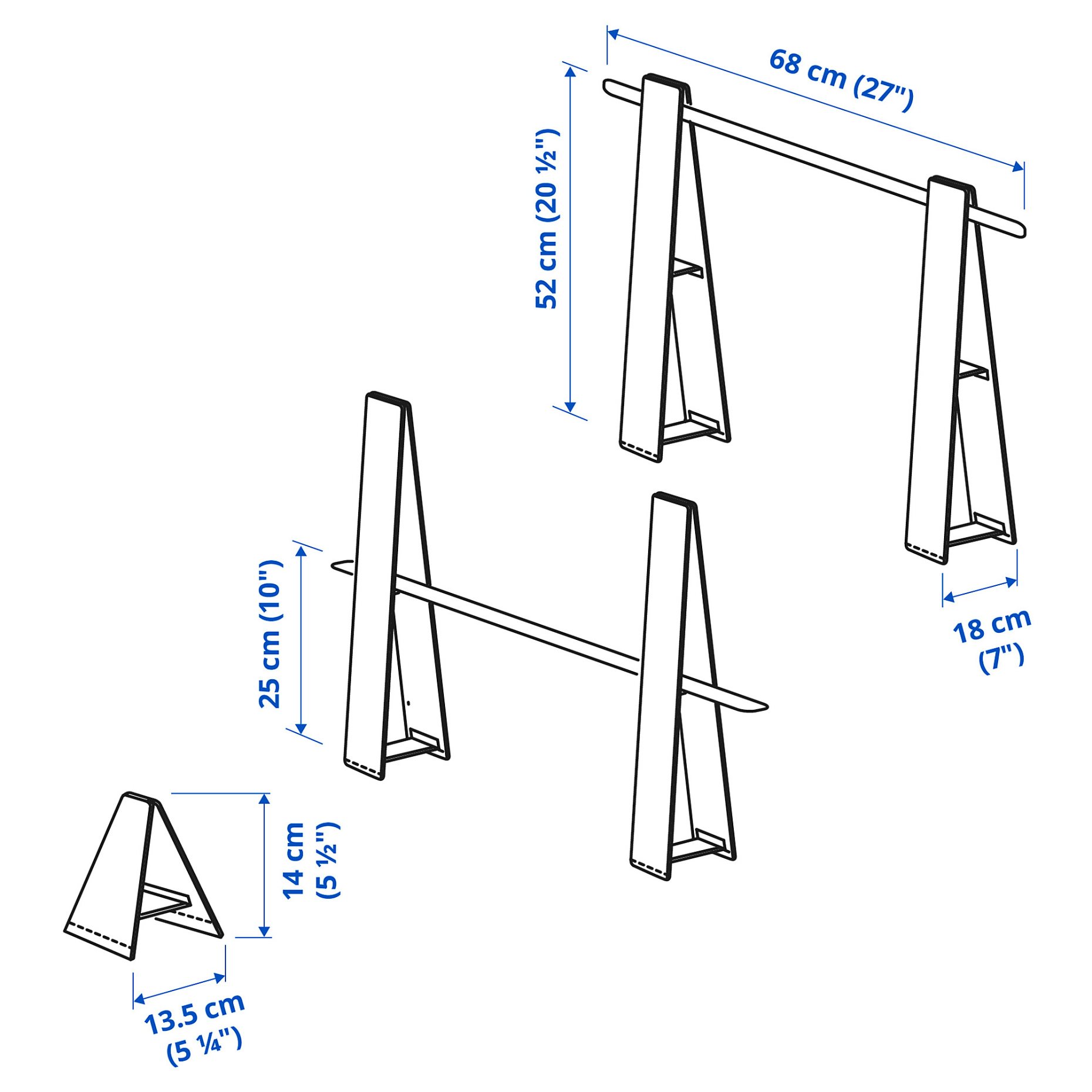 68 cm (27")

52 cm (20 ½")

18 cm (7")

25 cm (10")

14 cm (5 ½")

13.5 cm (5 ¼")