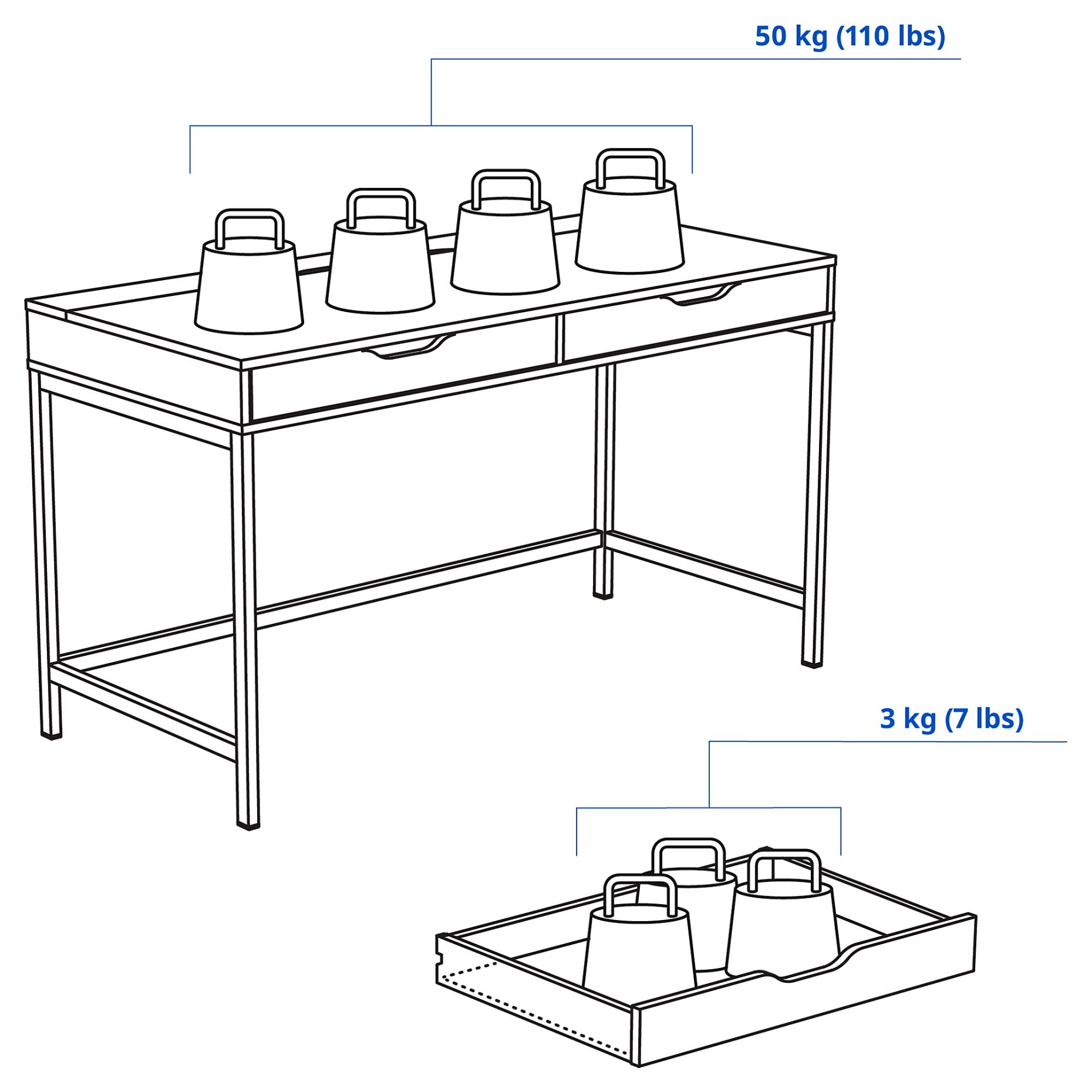 50 kg (110 lbs)

3 kg (7 lbs)